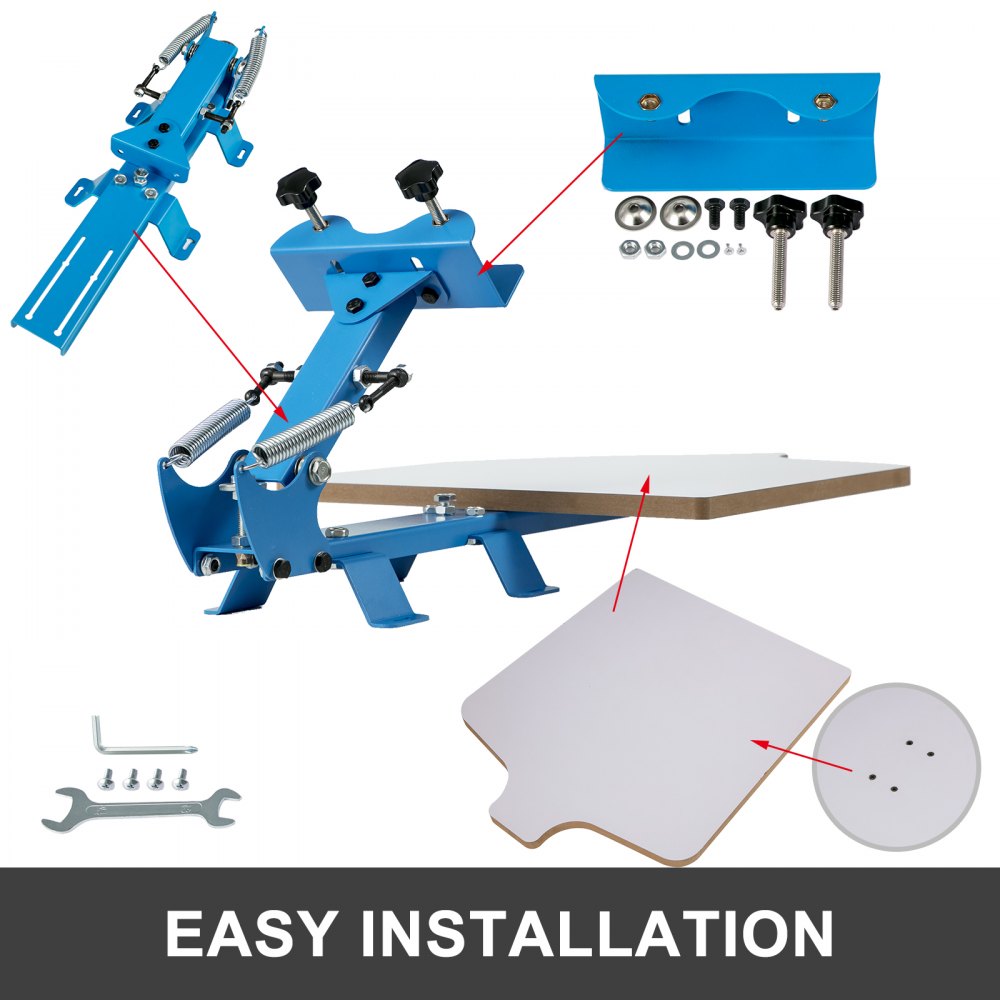 EASY INSTALLATION