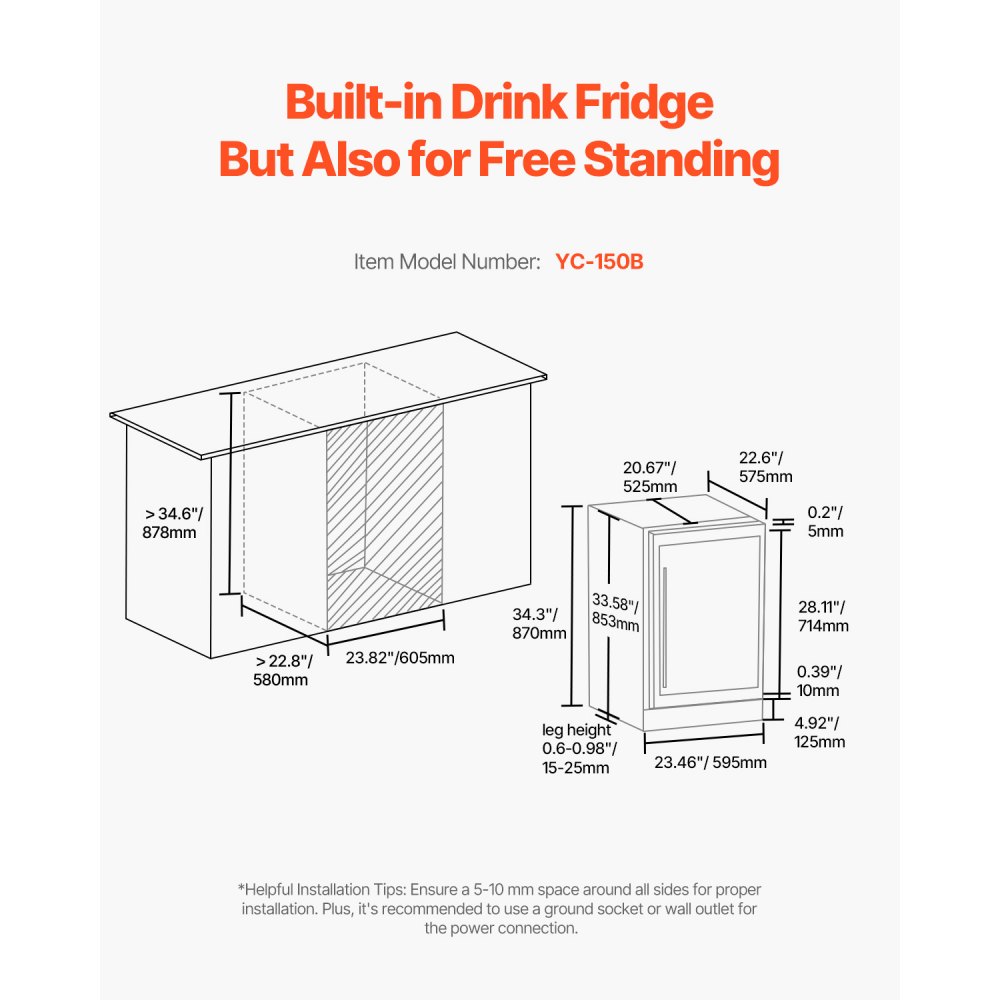 Built-in Drink Fridge
But Also for Free Standing

Item Model Number: YC-150B

> 34.6"/ 878mm

> 22.8"/ 580mm

23.82"/605mm

20.67"/ 525mm

22.6"/ 575mm

0.2"/ 5mm

34.3"/ 870mm

33.58"/ 853mm

28.11"/ 714mm

0.39"/ 10mm

4.92"/ 125mm

leg height 0.6-0.98"/ 15-25mm

23.46"/ 595mm

*Helpful Installation Tips: Ensure a 5-10 mm space around all sides for proper installation. Plus, it's recommended to use a ground socket or wall outlet for the power connection.