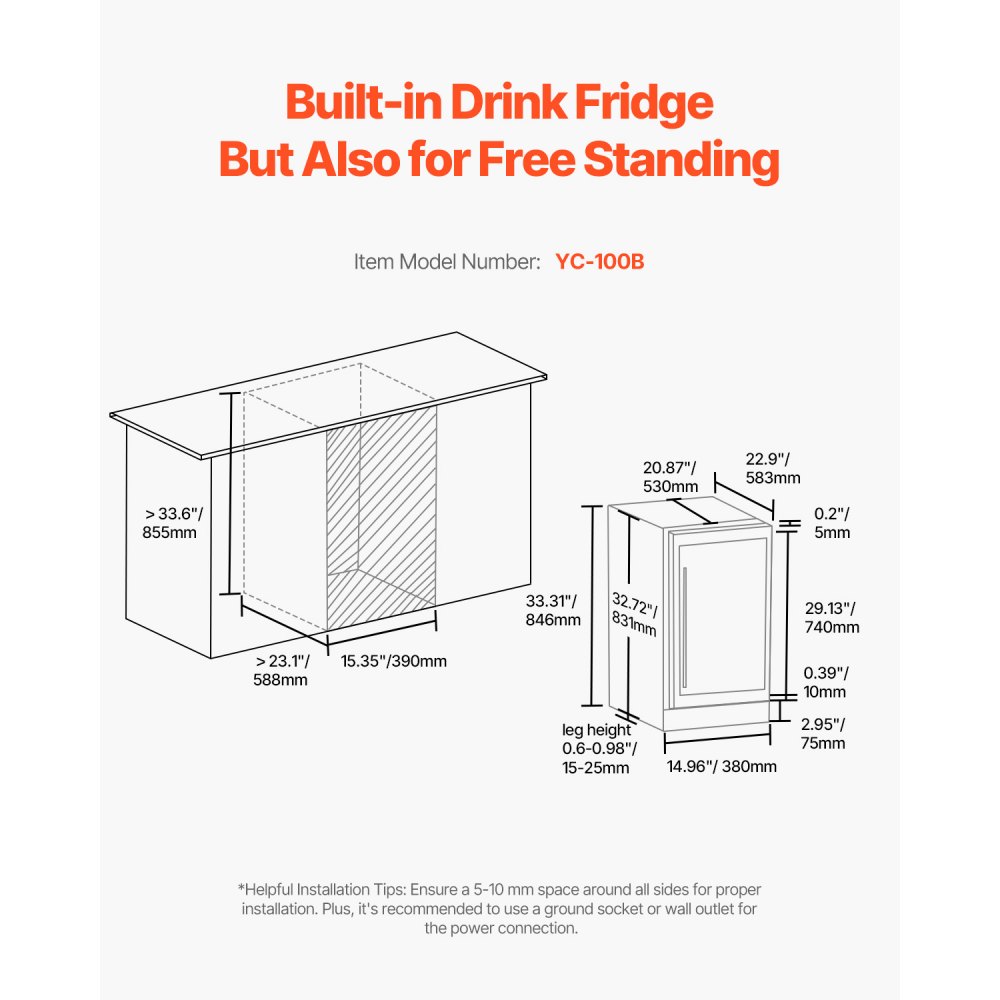 Built-in Drink Fridge
But Also for Free Standing

Item Model Number: YC-100B

> 33.6"/
855mm

> 23.1"/
588mm

15.35"/390mm

20.87"/
530mm

22.9"/
583mm

0.2"/
5mm

33.31"/
846mm

32.72"/
831mm

29.13"/
740mm

0.39"/
10mm

2.95"/
75mm

leg height
0.6-0.98"/
15-25mm

14.96"/ 380mm

*Helpful Installation Tips: Ensure a 5-10 mm space around all sides for proper installation. Plus, it's recommended to use a ground socket or wall outlet for the power connection.