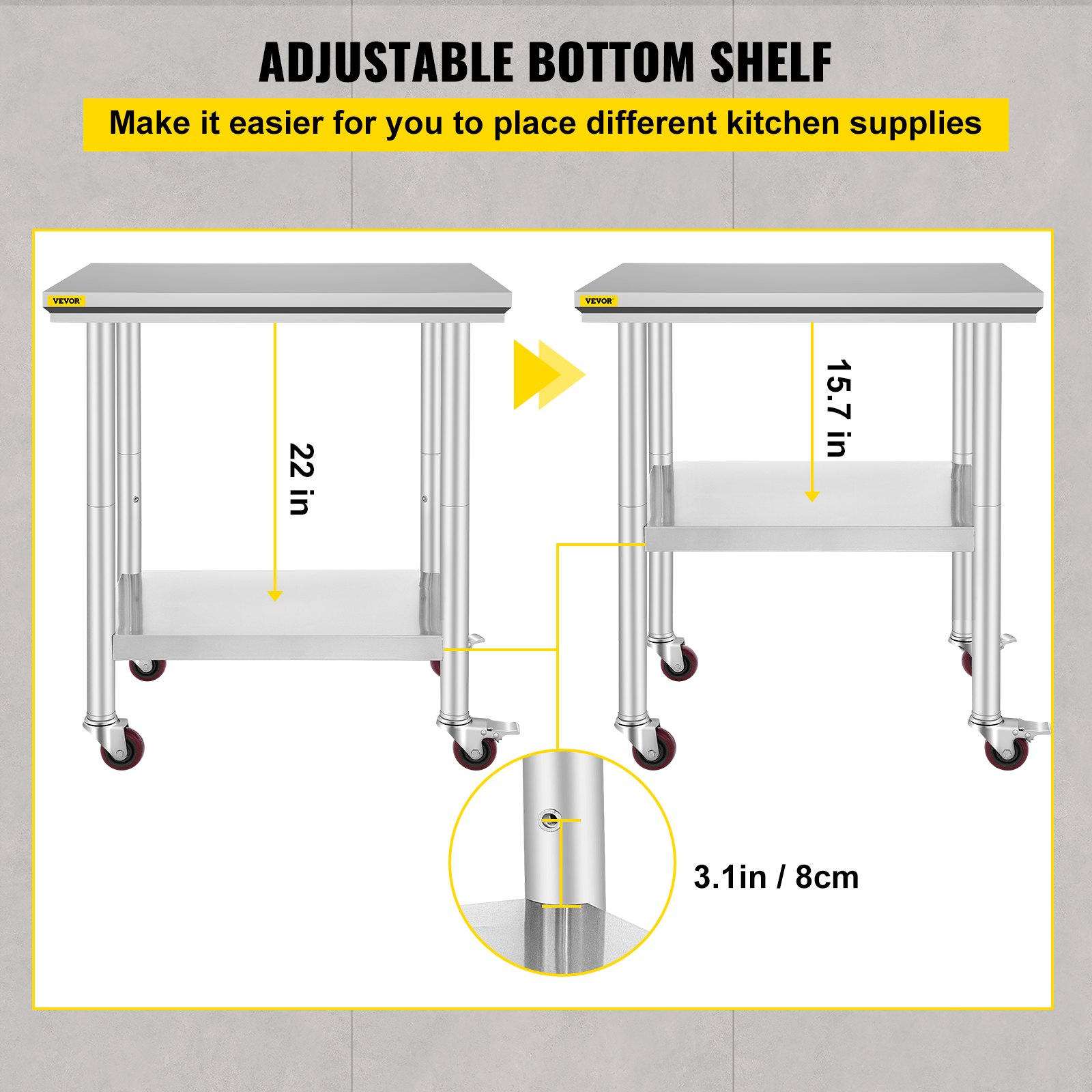 ADJUSTABLE BOTTOM SHELF

Make it easier for you to place different kitchen supplies

VEVOR

22 in

VEVOR

15.7 in

3.1in / 8cm