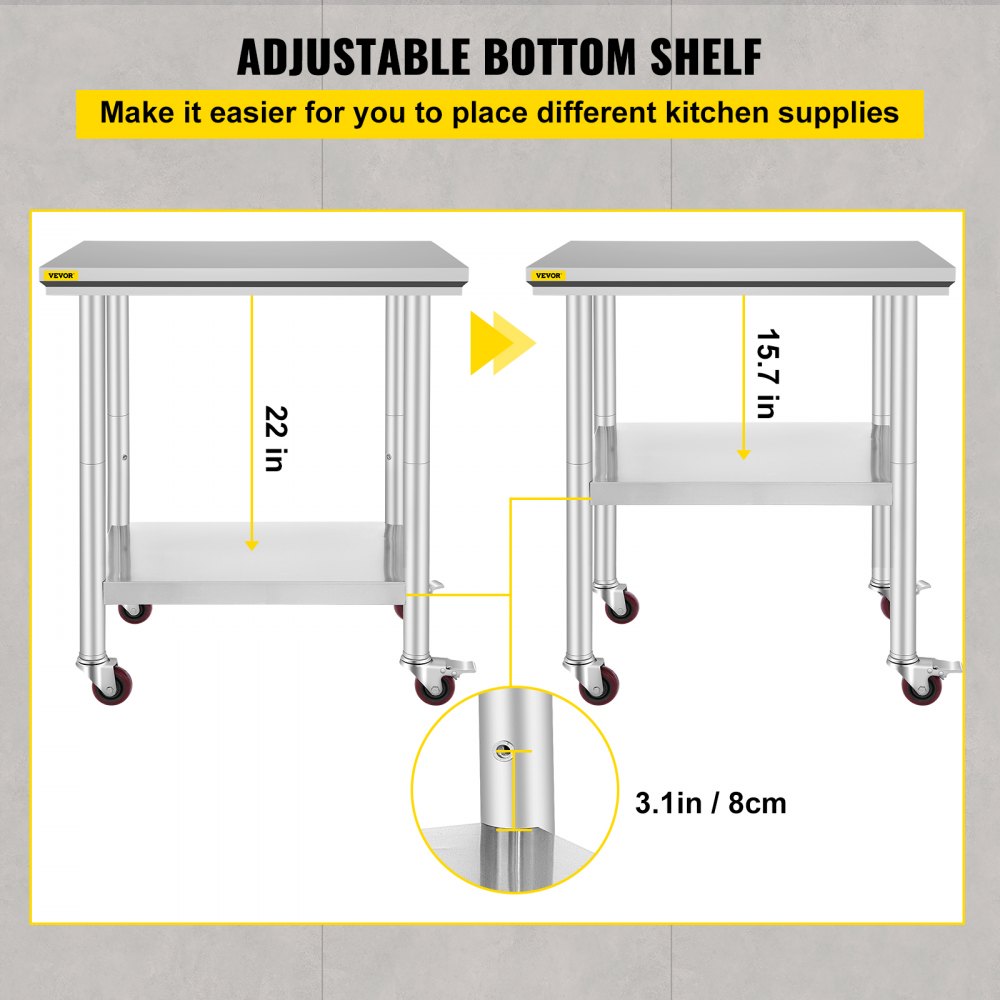 ADJUSTABLE BOTTOM SHELF

Make it easier for you to place different kitchen supplies

VEVOR

22 in

VEVOR

15.7 in

3.1in / 8cm