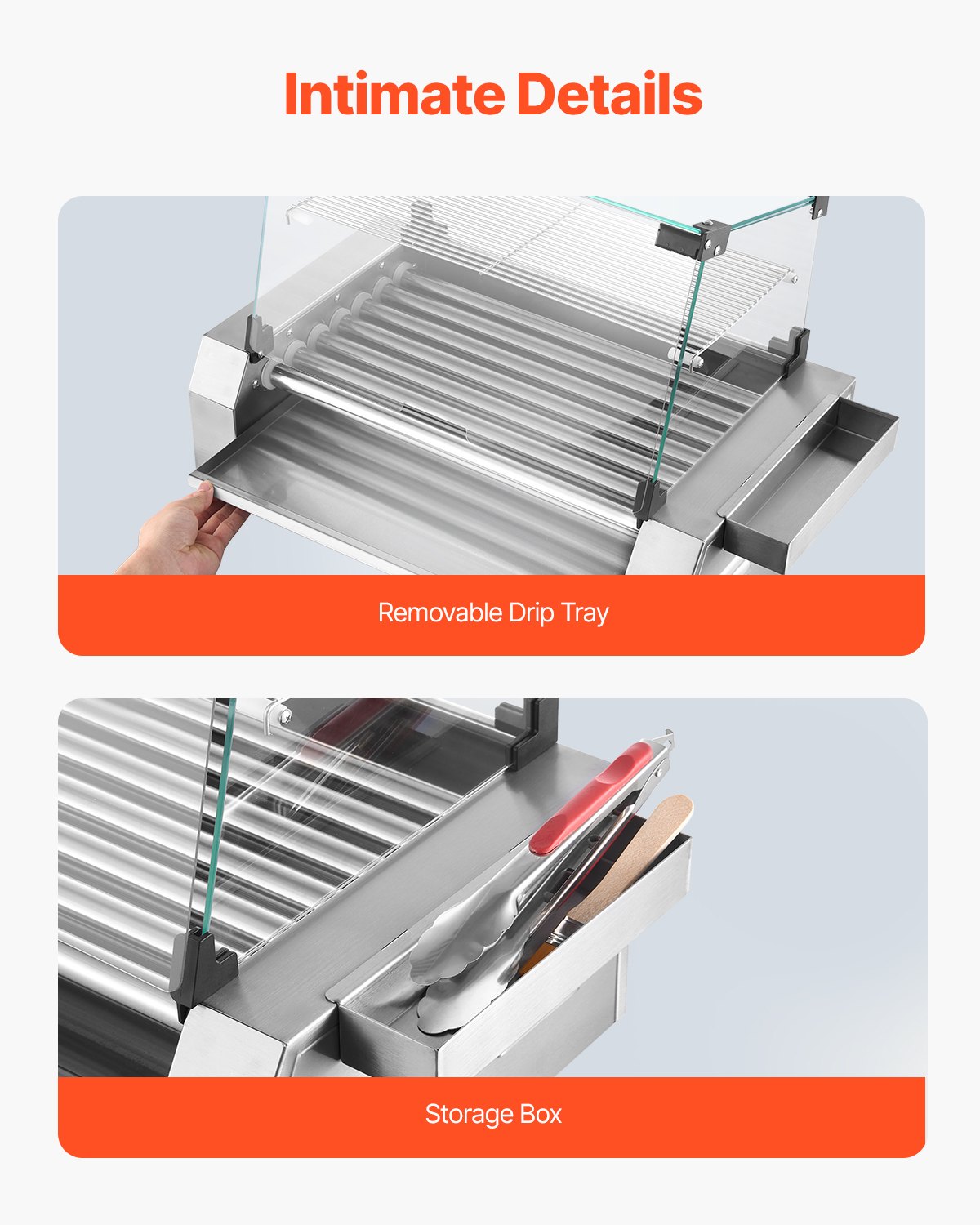 Intimate Details

Removable Drip Tray

Storage Box