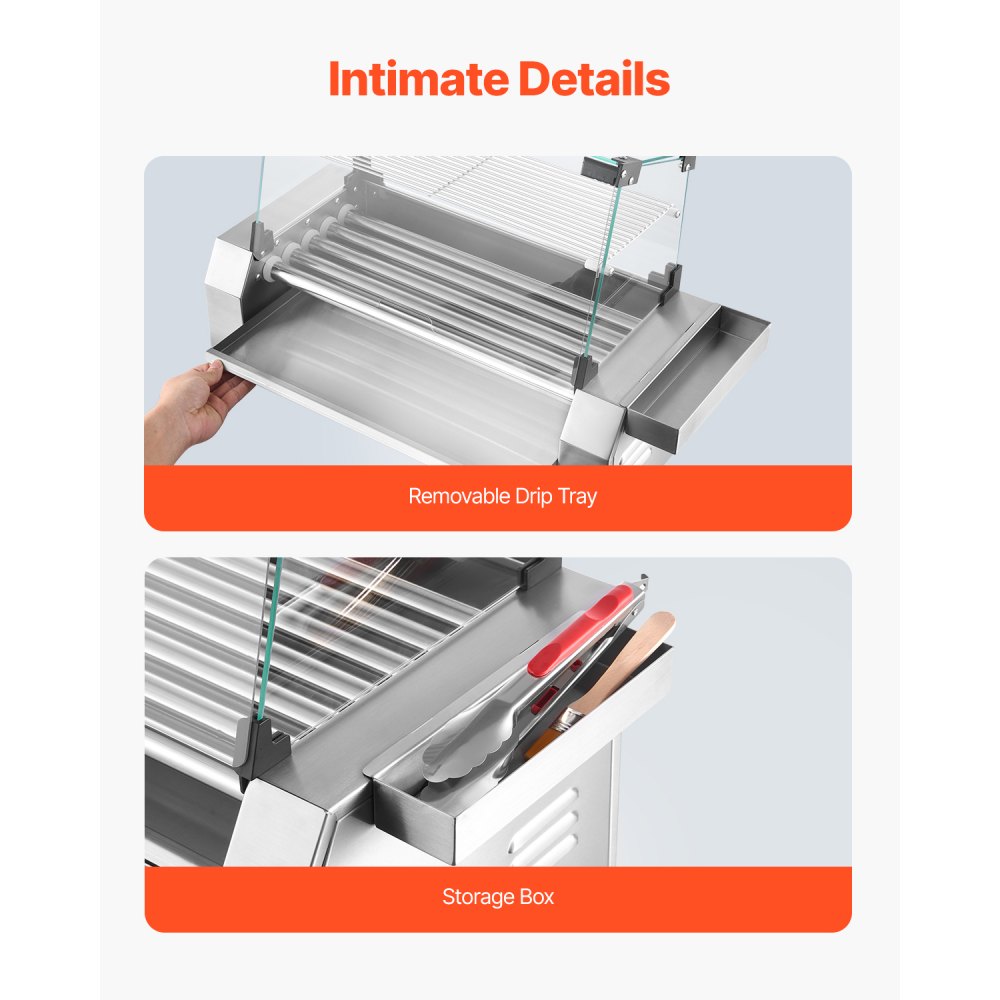 Intimate Details

Removable Drip Tray

Storage Box