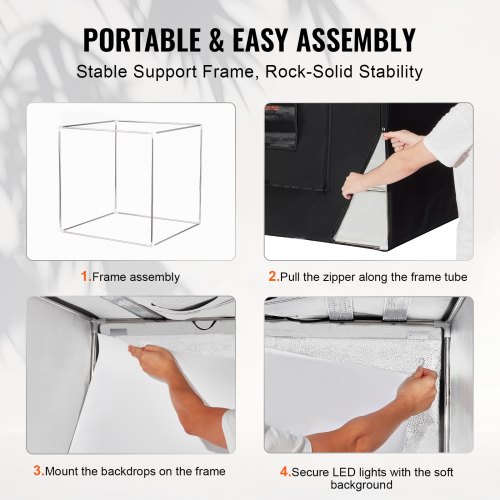 PORTABLE & EASY ASSEMBLY
Stable Support Frame, Rock-Solid Stability

1.Frame assembly

2.Pull the zipper along the frame tube

3.Mount the backdrops on the frame

4.Secure LED lights with the soft background