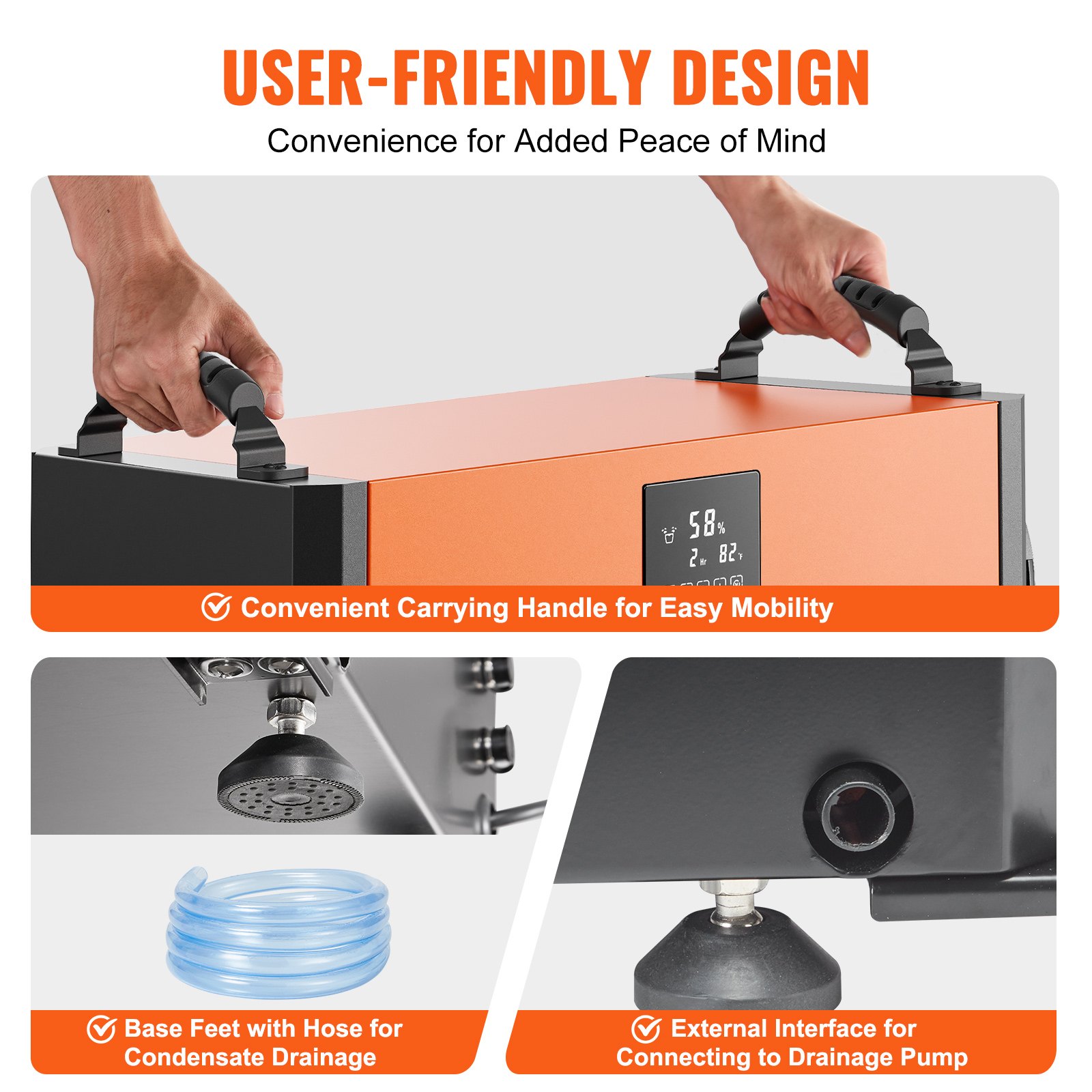 USER-FRIENDLY DESIGN

Convenience for Added Peace of Mind

58%

2 Hr 82°F

Convenient Carrying Handle for Easy Mobility

Base Feet with Hose for Condensate Drainage

External Interface for Connecting to Drainage Pump