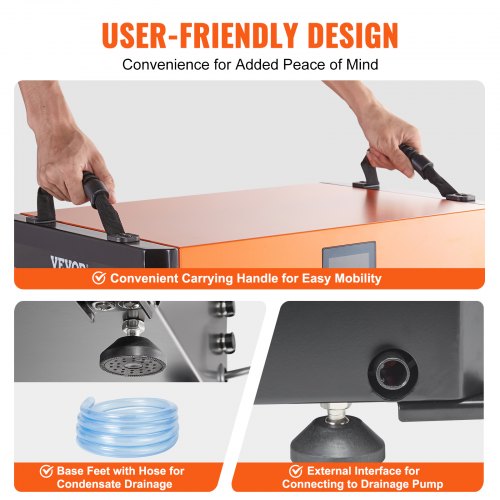 USER-FRIENDLY DESIGN

Convenience for Added Peace of Mind

VEVOR

Convenient Carrying Handle for Easy Mobility

Base Feet with Hose for Condensate Drainage

External Interface for Connecting to Drainage Pump