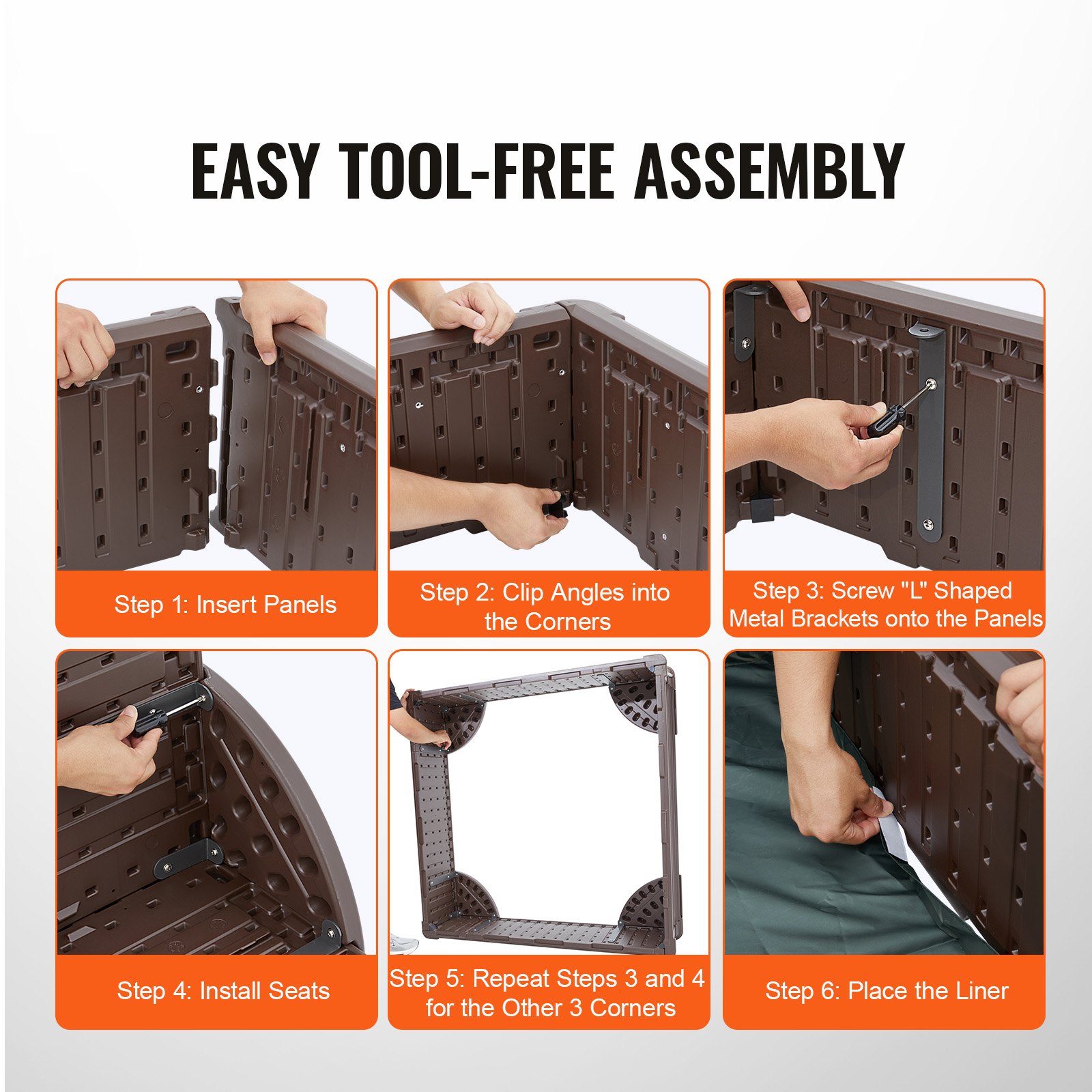 EASY TOOL-FREE ASSEMBLY

Step 1: Insert Panels

Step 2: Clip Angles into the Corners

Step 3: Screw "L" Shaped Metal Brackets onto the Panels

Step 4: Install Seats

Step 5: Repeat Steps 3 and 4 for the Other 3 Corners

Step 6: Place the Liner