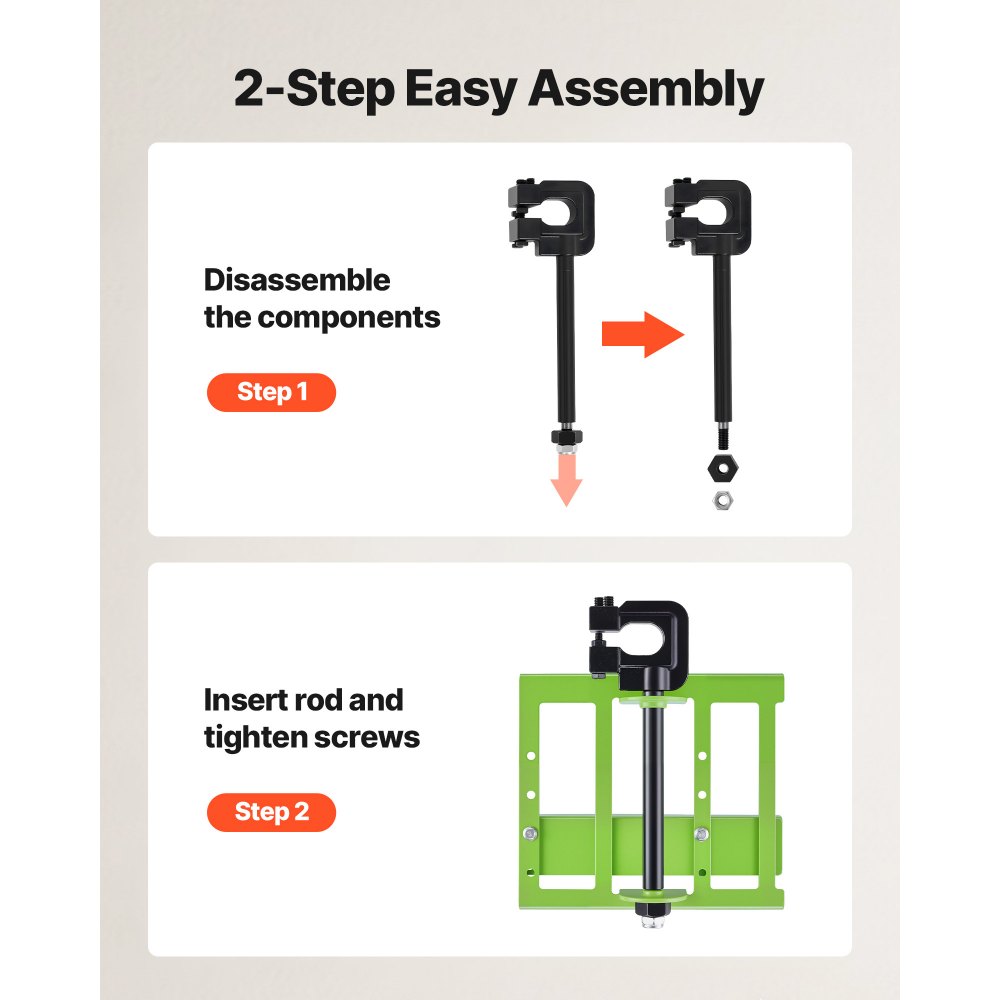 2-Step Easy Assembly

Disassemble the components

Step 1

Insert rod and tighten screws

Step 2