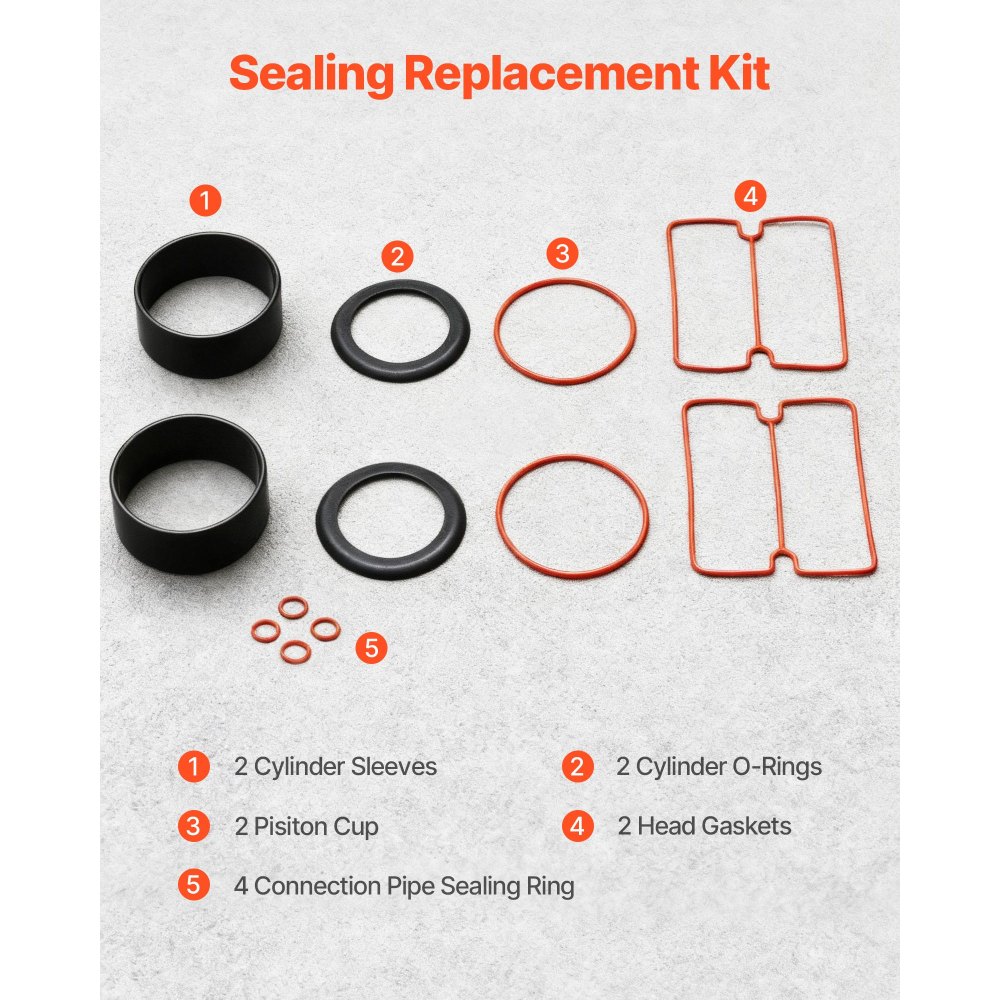 Sealing Replacement Kit

1

2

3

4

5

1 2 Cylinder Sleeves

2 2 Cylinder O-Rings

3 2 Pisiton Cup

4 2 Head Gaskets

5 4 Connection Pipe Sealing Ring