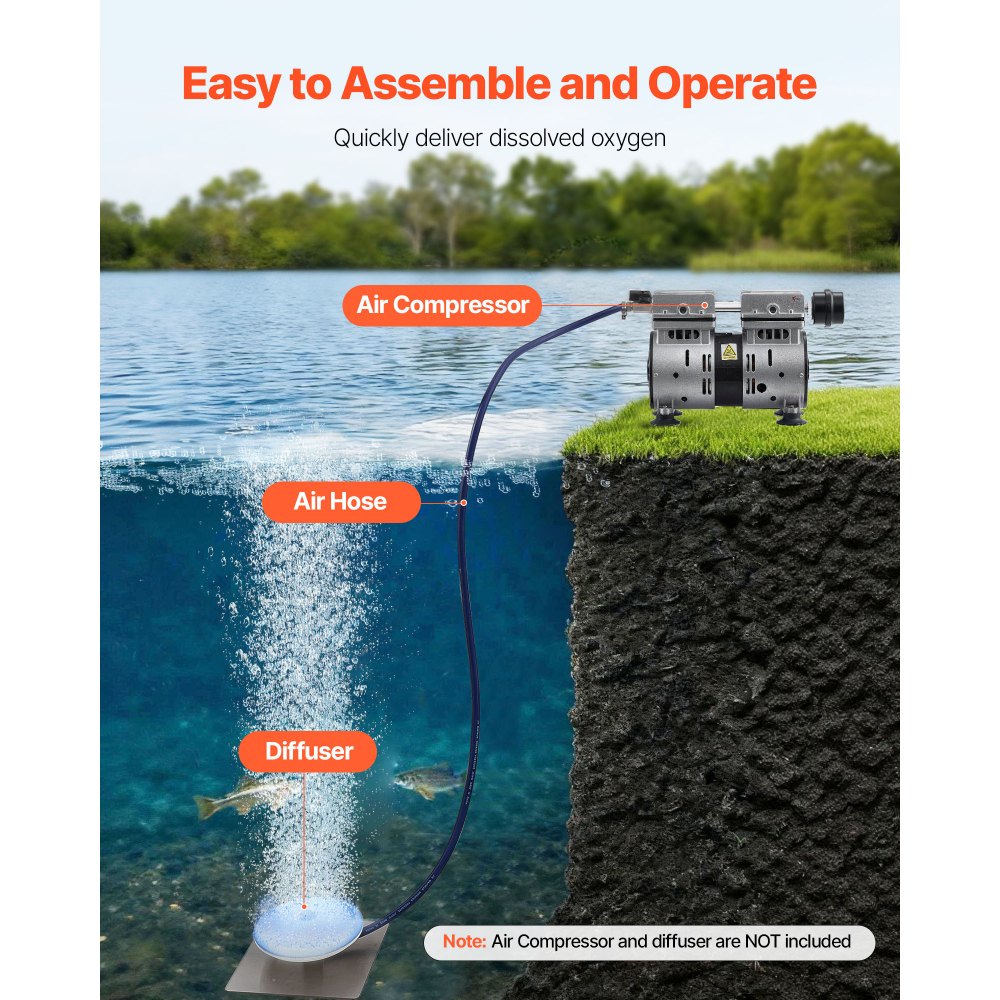 Easy to Assemble and Operate

Quickly deliver dissolved oxygen

Air Compressor

Air Hose

Diffuser

Note: Air Compressor and diffuser are NOT included