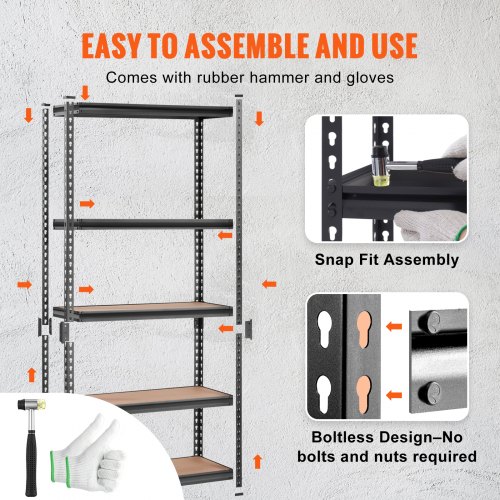 EASY TO ASSEMBLE AND USE

Comes with rubber hammer and gloves

Snap Fit Assembly

Boltless Design–No bolts and nuts required