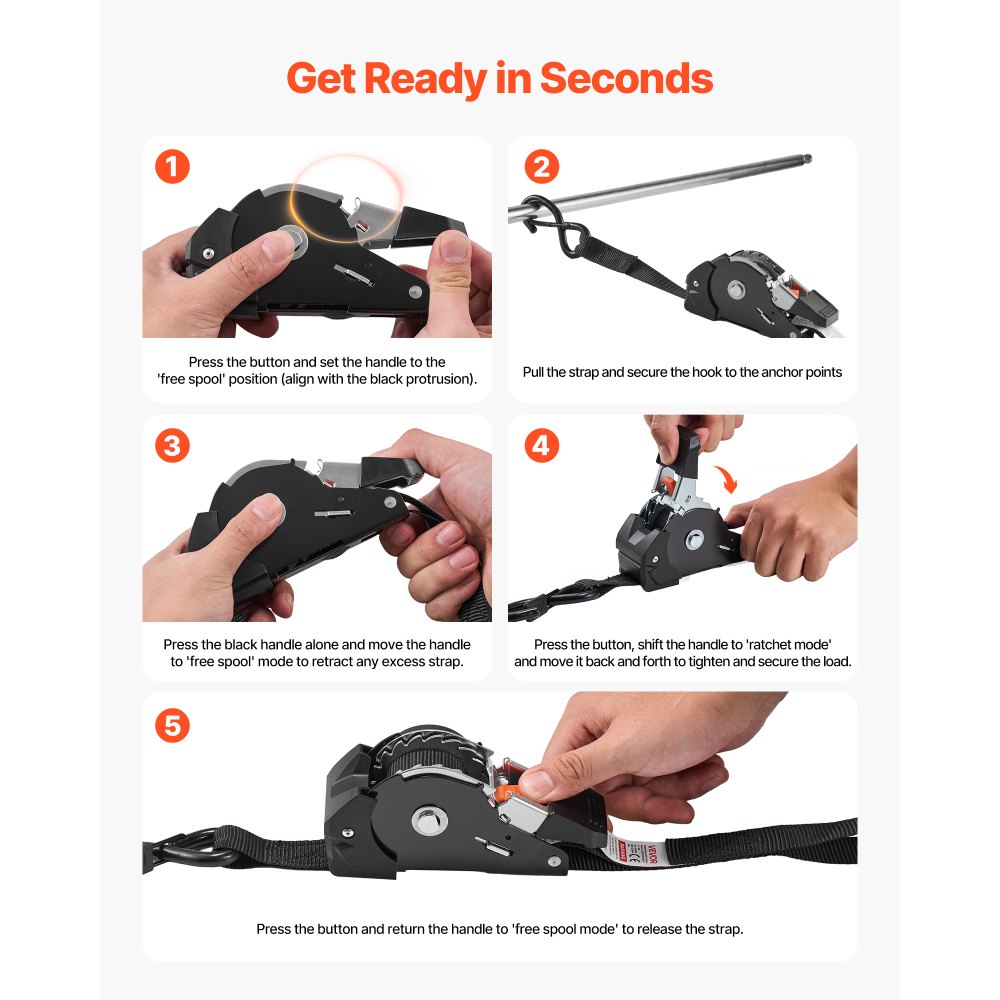 Get Ready in Seconds

1

Press the button and set the handle to the 'free spool' position (align with the black protrusion).

2

Pull the strap and secure the hook to the anchor points

3

Press the black handle alone and move the handle to 'free spool' mode to retract any excess strap.

4

Press the button, shift the handle to 'ratchet mode' and move it back and forth to tighten and secure the load.

5

VEVOR

Press the button and return the handle to 'free spool mode' to release the strap.