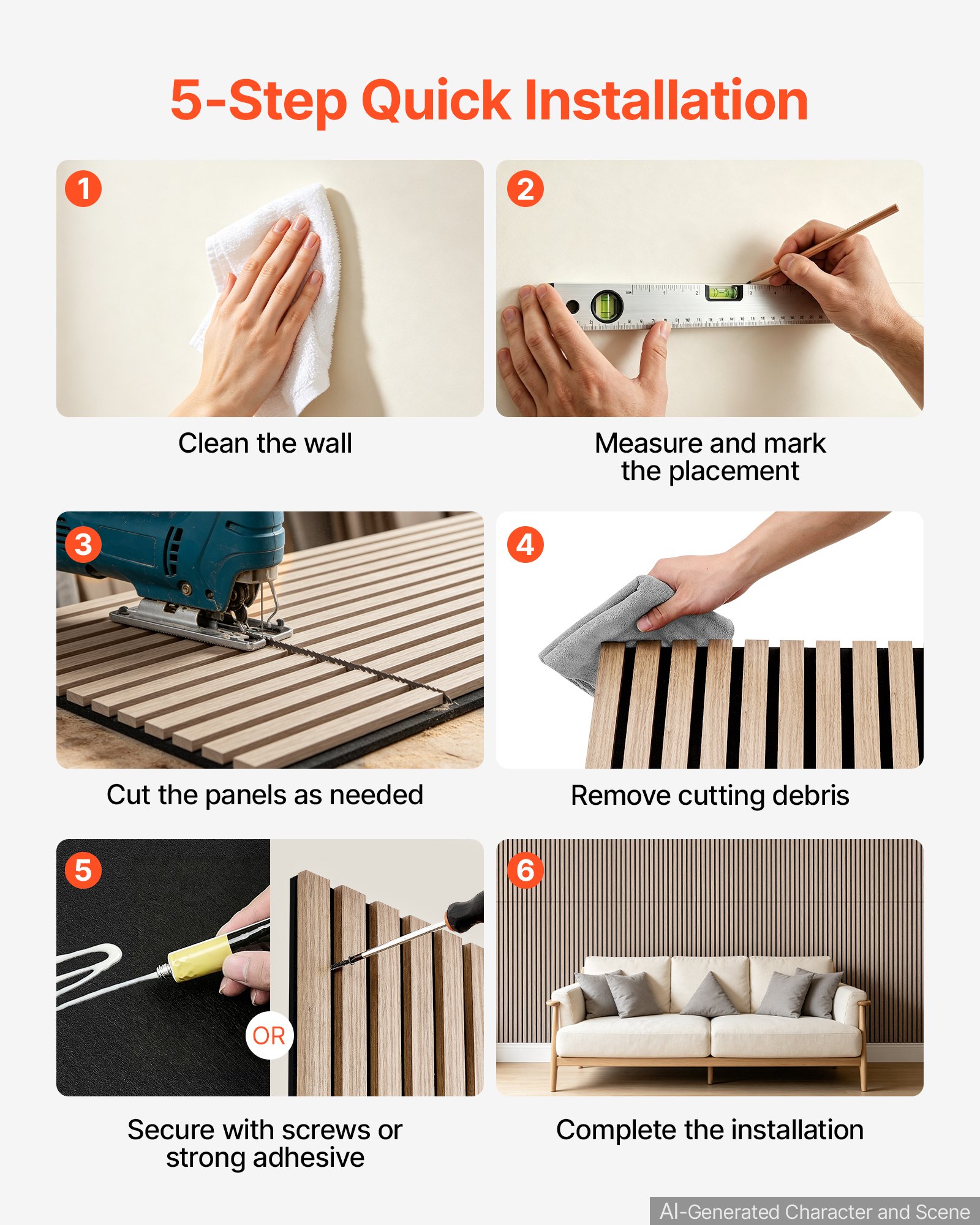 5-Step Quick Installation

1

Clean the wall

2

Measure and mark the placement

3

Cut the panels as needed

4

Remove cutting debris

5

OR

Secure with screws or strong adhesive

6

Complete the installation

AI-Generated Character and Scene