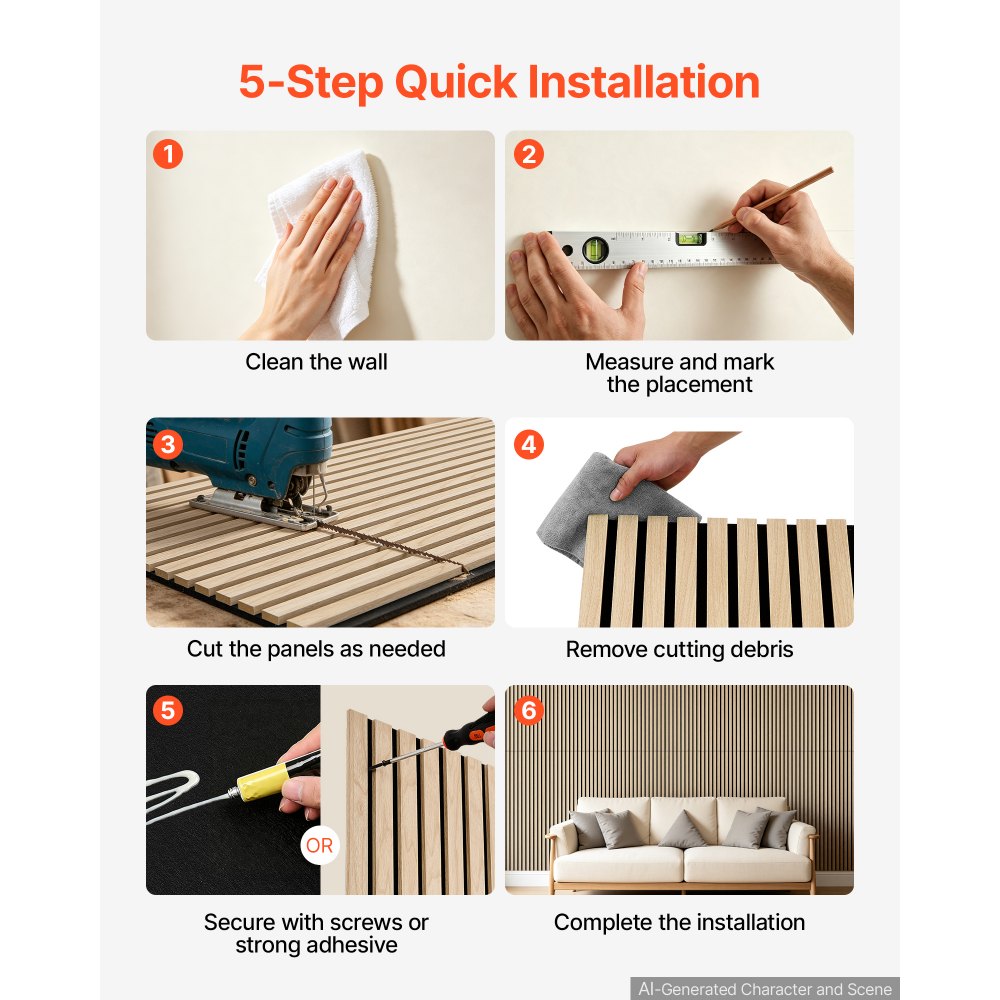 5-Step Quick Installation

1

Clean the wall

2

Measure and mark the placement

3

Cut the panels as needed

4

Remove cutting debris

5

OR

Secure with screws or strong adhesive

6

Complete the installation

AI-Generated Character and Scene