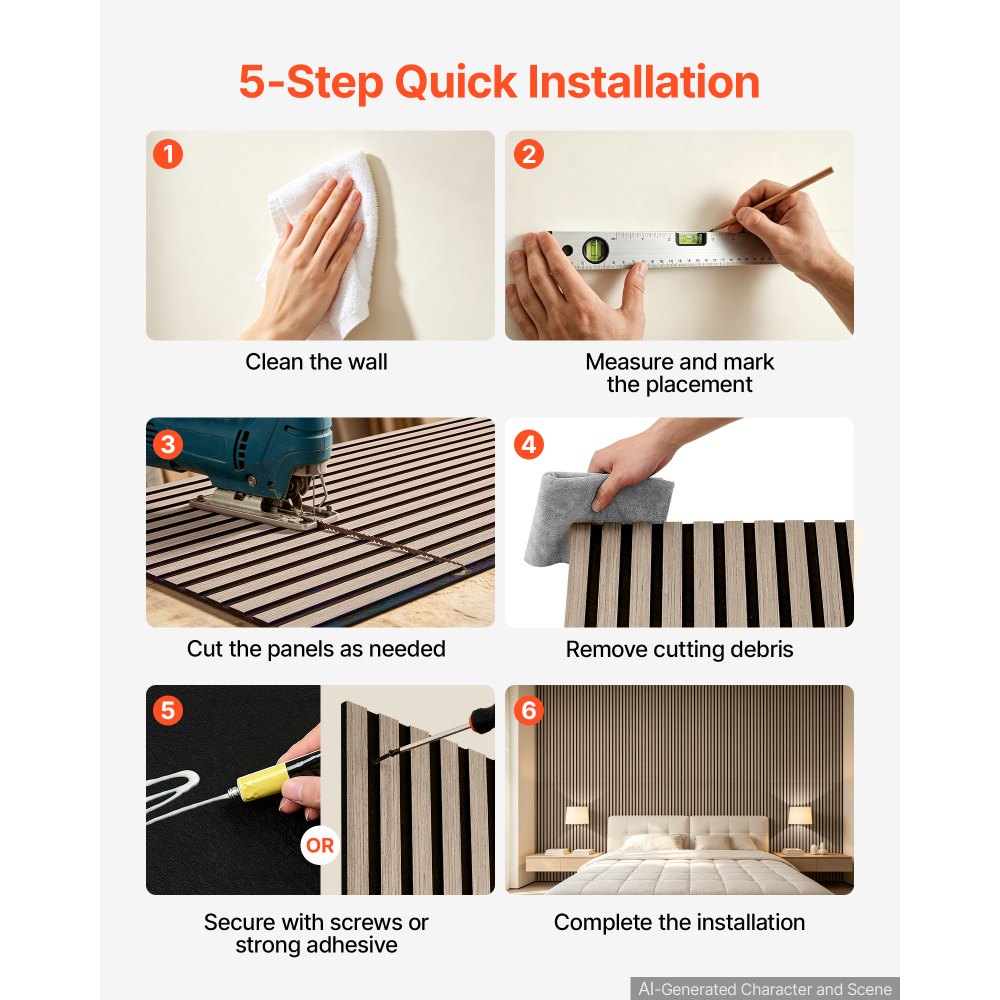 5-Step Quick Installation

1

Clean the wall

2

Measure and mark the placement

3

Cut the panels as needed

4

Remove cutting debris

5

OR

Secure with screws or strong adhesive

6

Complete the installation

AI-Generated Character and Scene