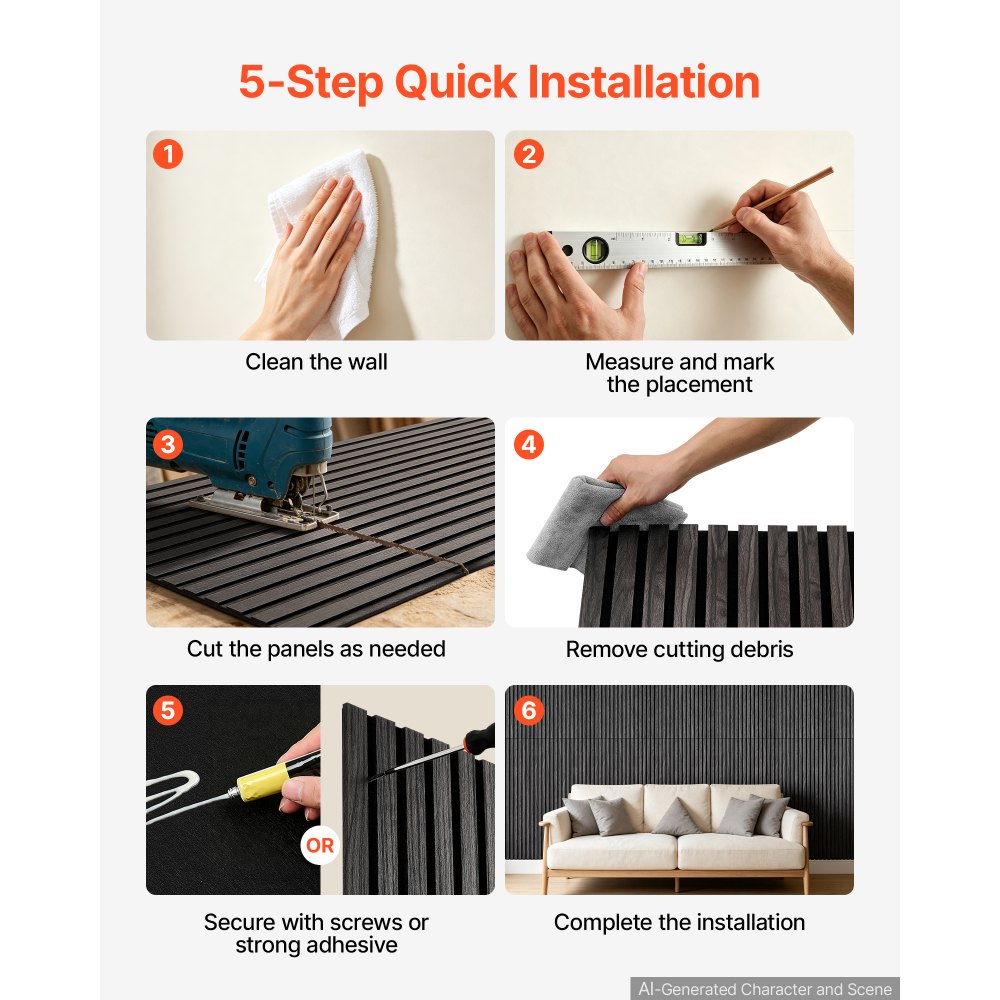 5-Step Quick Installation

1

Clean the wall

2

Measure and mark the placement

3

Cut the panels as needed

4

Remove cutting debris

5

OR

Secure with screws or strong adhesive

6

Complete the installation

AI-Generated Character and Scene