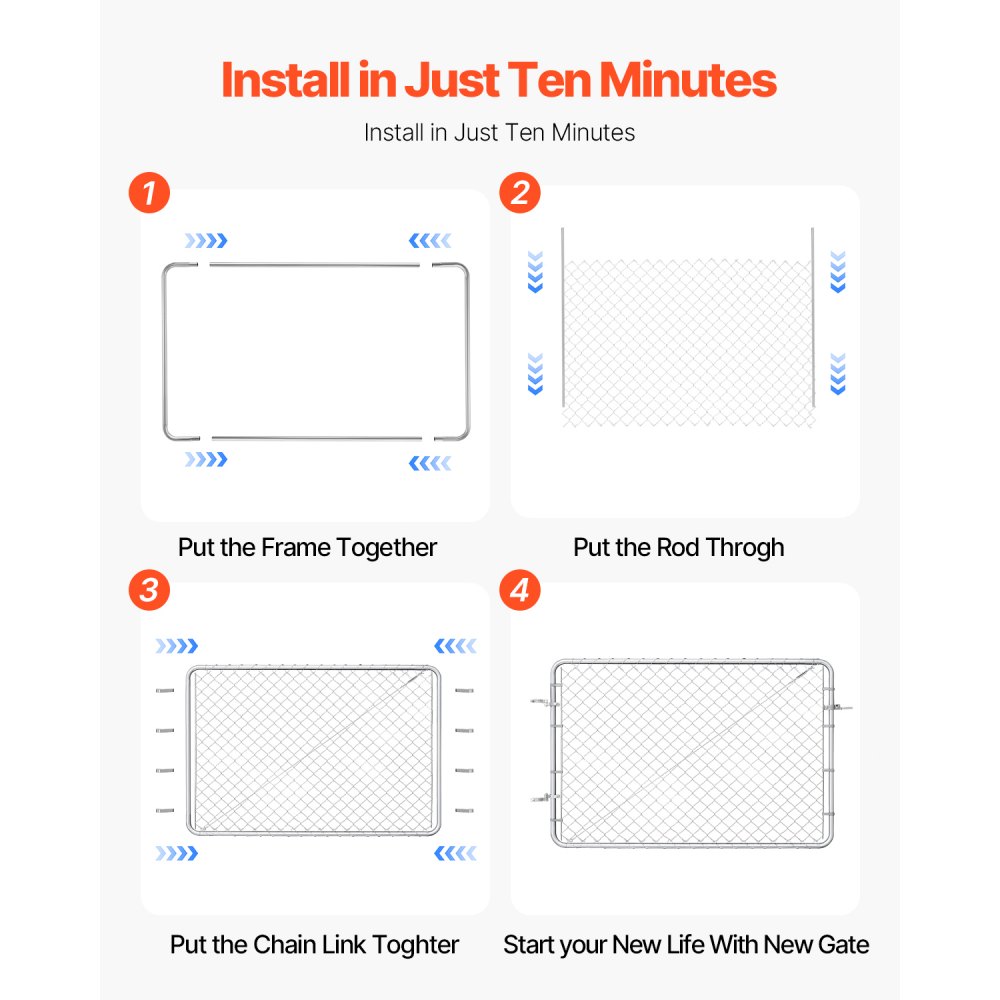 Install in Just Ten Minutes

Install in Just Ten Minutes

1

Put the Frame Together

2

Put the Rod Throgh

3

Put the Chain Link Toghter

4

Start your New Life With New Gate