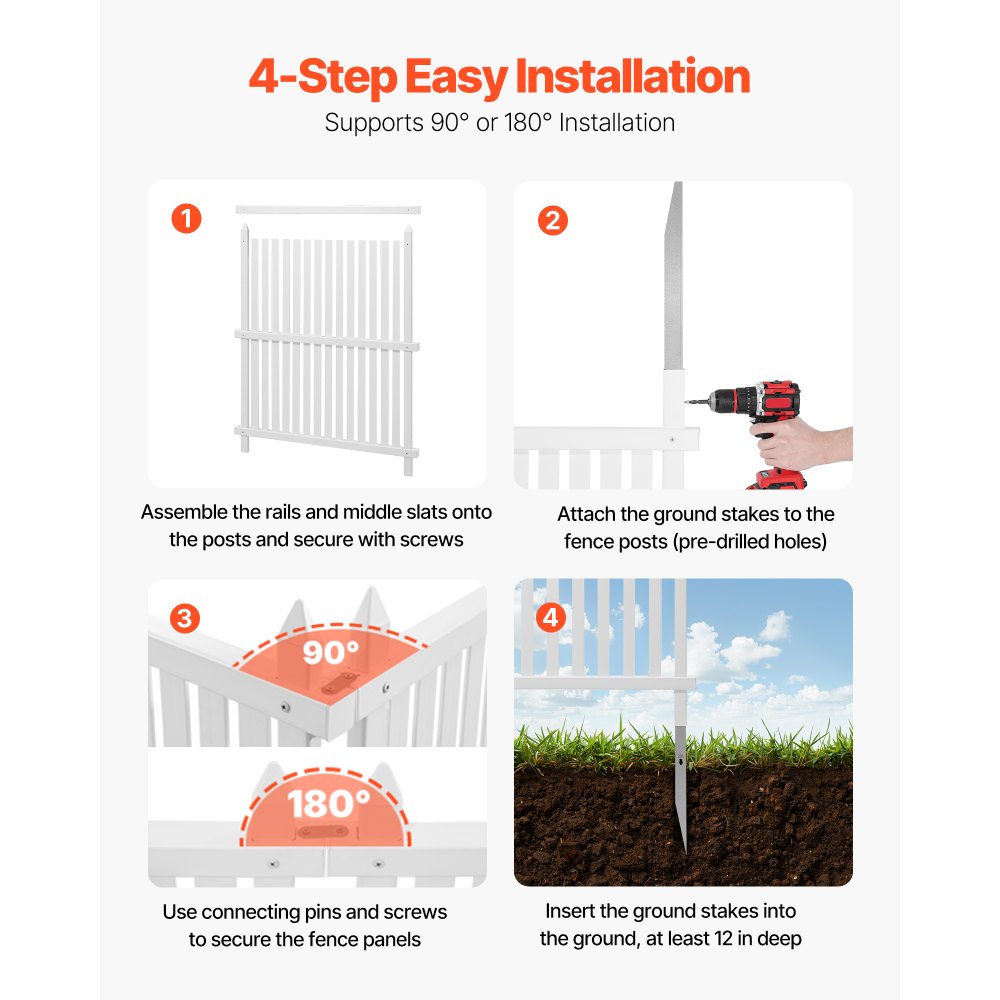 4-Step Easy Installation

Supports 90° or 180° Installation

1

Assemble the rails and middle slats onto the posts and secure with screws

2

Attach the ground stakes to the fence posts (pre-drilled holes)

3

90°

180°

Use connecting pins and screws to secure the fence panels

4

Insert the ground stakes into the ground, at least 12 in deep