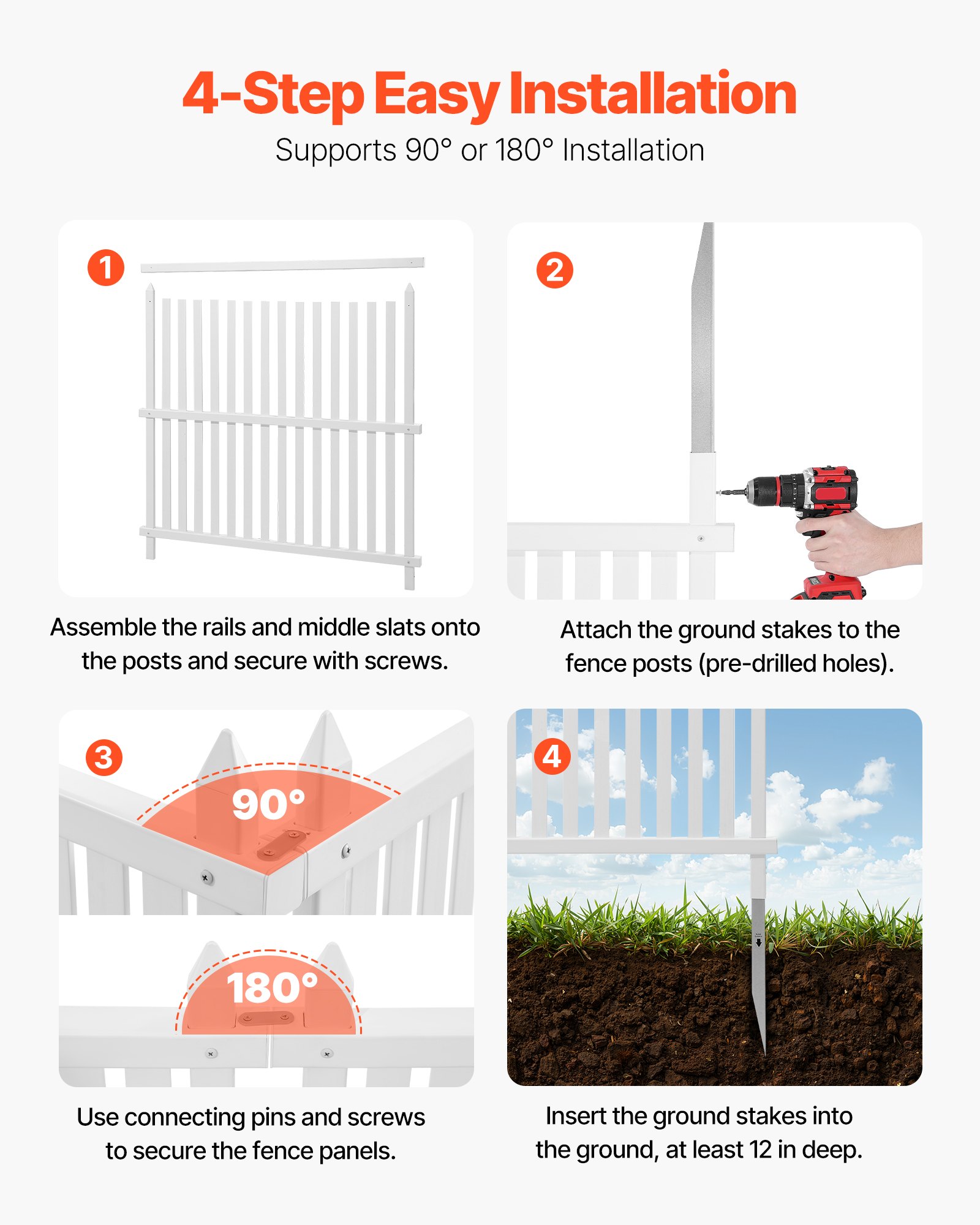 4-Step Easy Installation
Supports 90° or 180° Installation

1

Assemble the rails and middle slats onto the posts and secure with screws.

2

Attach the ground stakes to the fence posts (pre-drilled holes).

3

90°

180°

Use connecting pins and screws to secure the fence panels.

4

Insert the ground stakes into the ground, at least 12 in deep.