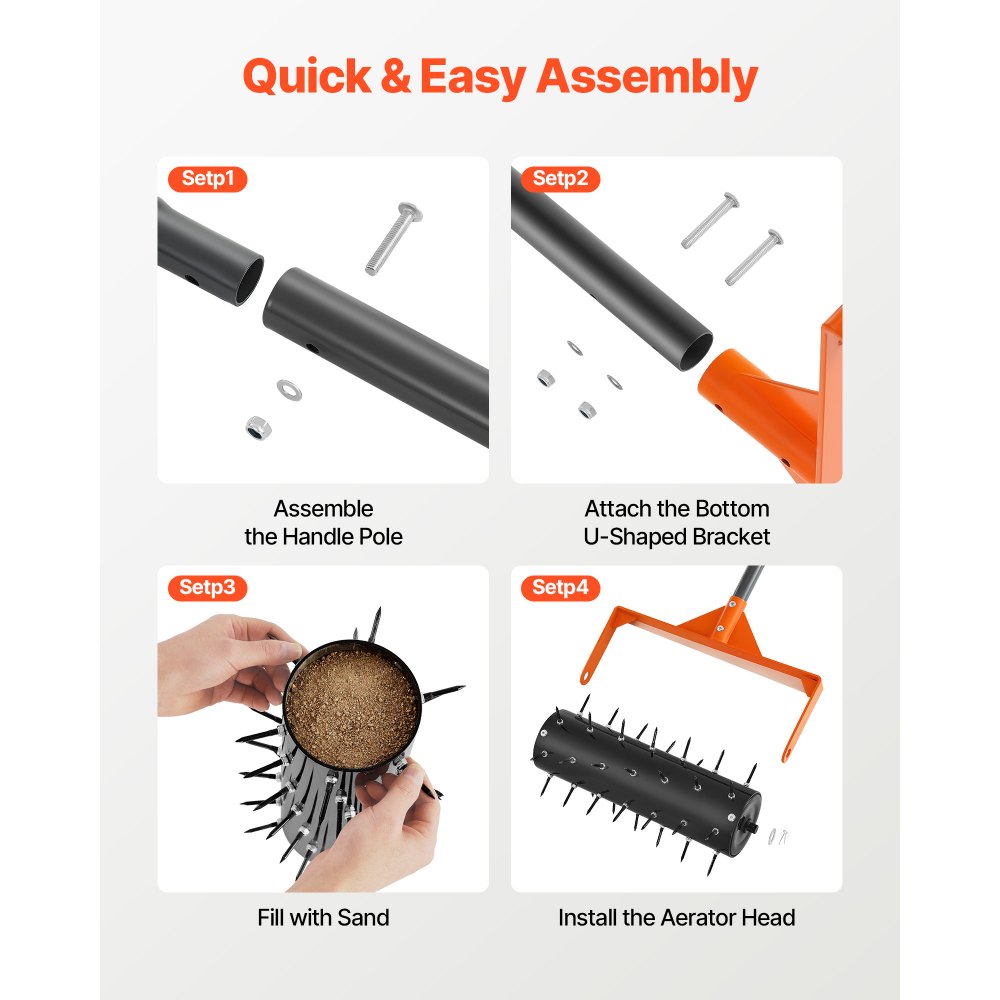 Quick & Easy Assembly

Setp1

Assemble the Handle Pole

Setp2

Attach the Bottom U-Shaped Bracket

Setp3

Fill with Sand

Setp4

Install the Aerator Head