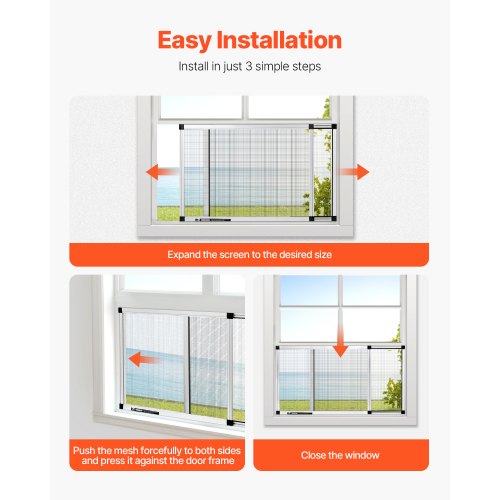 Easy Installation

Install in just 3 simple steps

Expand the screen to the desired size

Push the mesh forcefully to both sides and press it against the door frame

Close the window