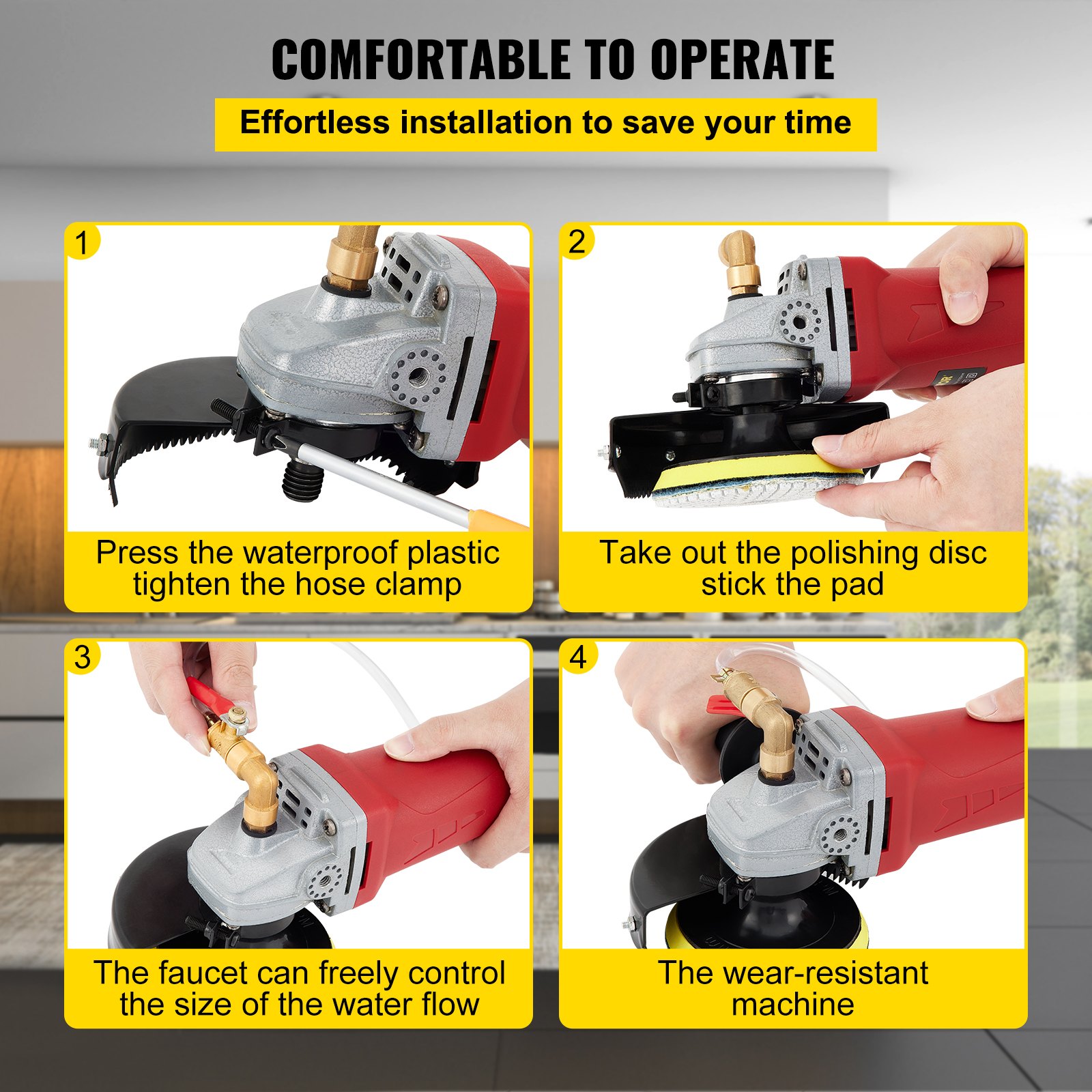 COMFORTABLE TO OPERATE

Effortless installation to save your time

1

Press the waterproof plastic tighten the hose clamp

2

Take out the polishing disc stick the pad

3

The faucet can freely control the size of the water flow

4

The wear-resistant machine