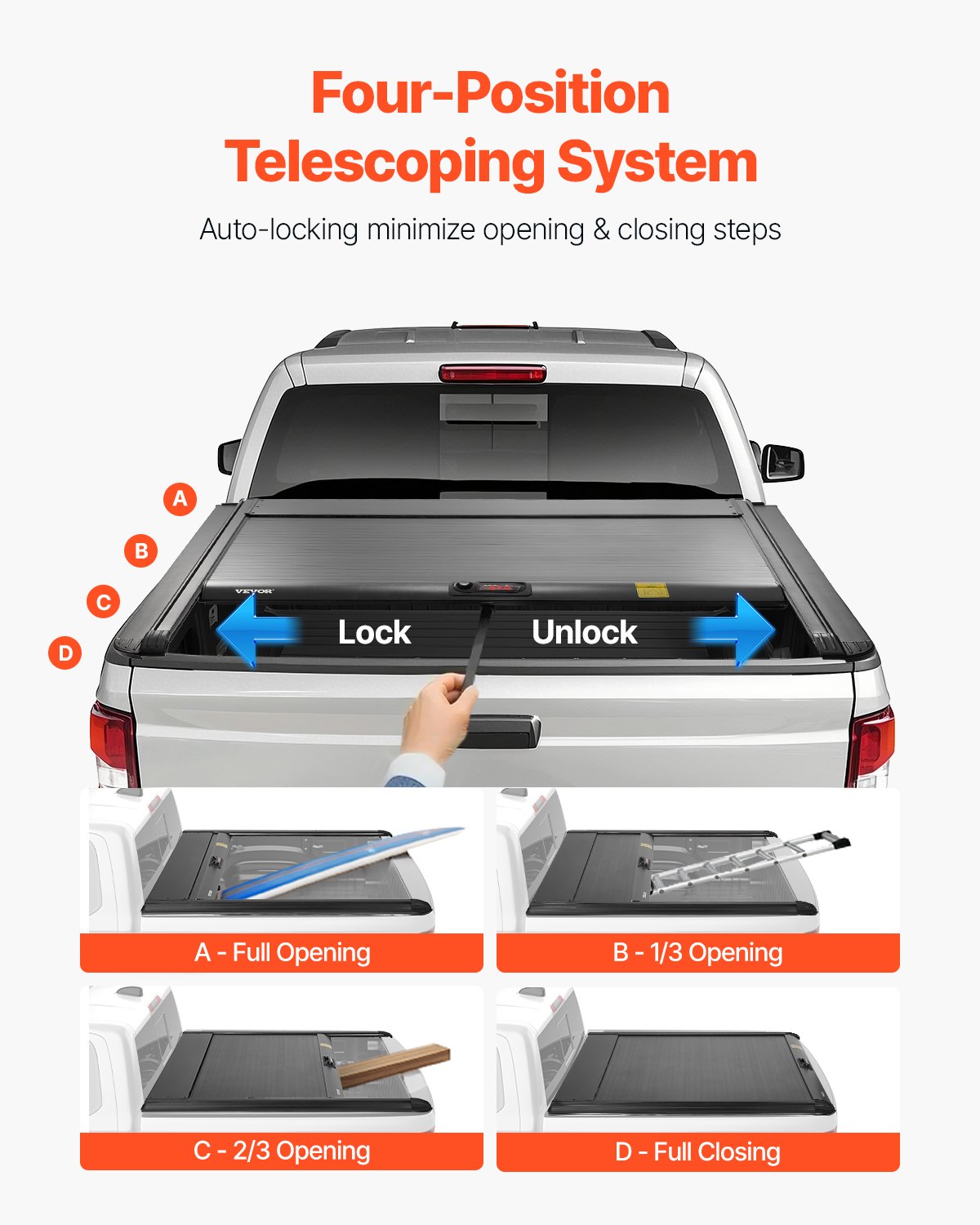 Four-Position Telescoping System

Auto-locking minimize opening & closing steps

A

B

C

D

VEVOR

Lock

Unlock

A - Full Opening

B - 1/3 Opening

C - 2/3 Opening

D - Full Closing