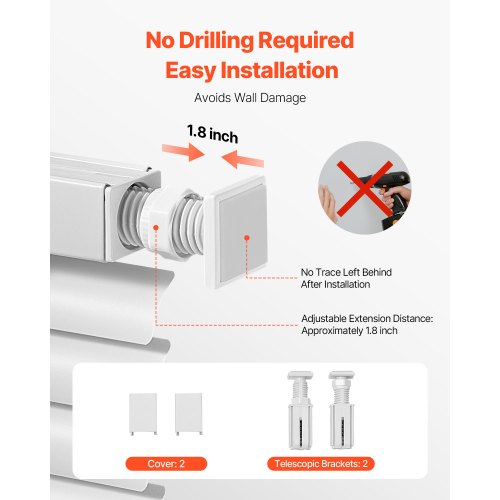 No Drilling Required
Easy Installation

Avoids Wall Damage

1.8 inch

No Trace Left Behind
After Installation

Adjustable Extension Distance:
Approximately 1.8 inch

Cover: 2

Telescopic Brackets: 2