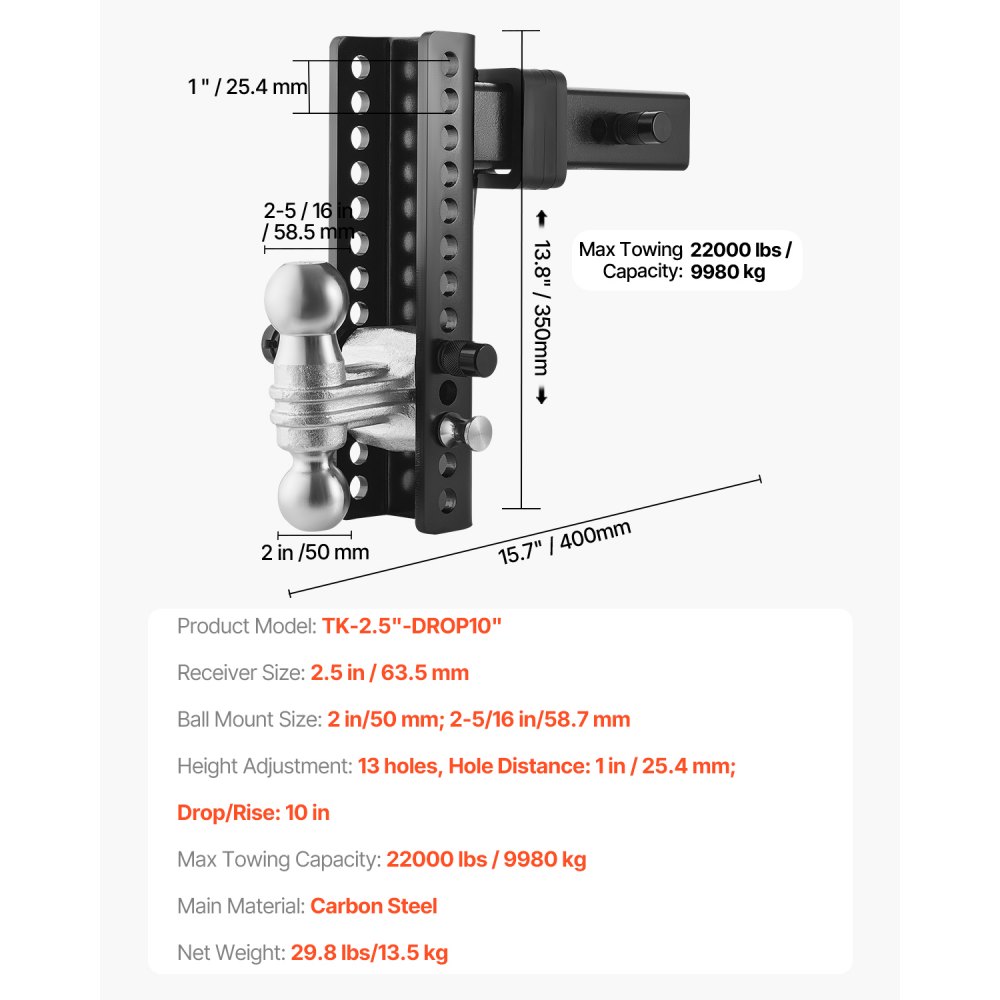 1 " / 25.4 mm

2-5 / 16 in / 58.5 mm

13.8" / 350mm

Max Towing Capacity: 22000 lbs / 9980 kg

2 in /50 mm

15.7" / 400mm

Product Model: TK-2.5"-DROP10"

Receiver Size: 2.5 in / 63.5 mm

Ball Mount Size: 2 in/50 mm; 2-5/16 in/58.7 mm

Height Adjustment: 13 holes, Hole Distance: 1 in / 25.4 mm;

Drop/Rise: 10 in

Max Towing Capacity: 22000 lbs / 9980 kg

Main Material: Carbon Steel

Net Weight: 29.8 lbs/13.5 kg