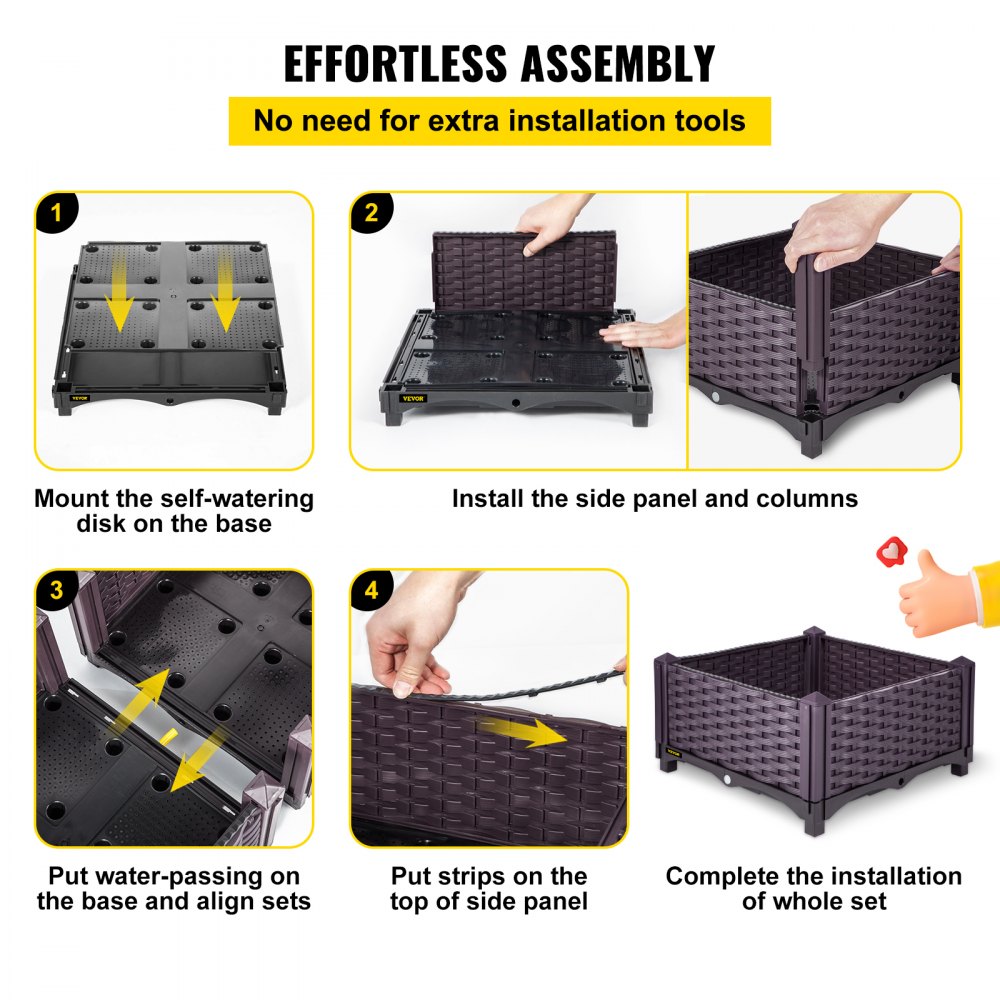 EFFORTLESS ASSEMBLY

No need for extra installation tools

1

VEVOR

Mount the self-watering disk on the base

2

VEVOR

Install the side panel and columns

3

Put water-passing on the base and align sets

4

Put strips on the top of side panel

VEVOR

Complete the installation of whole set