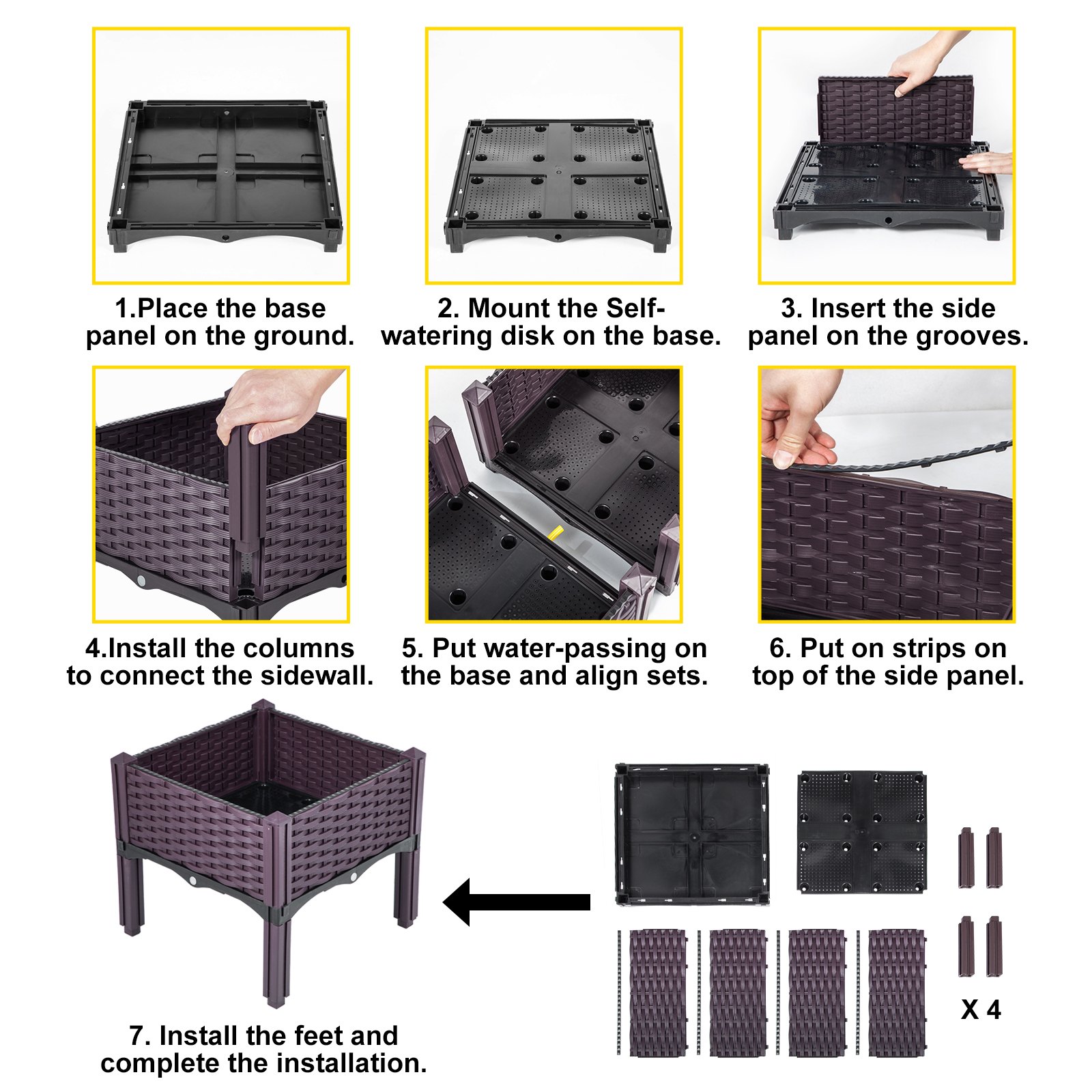 1.Place the base panel on the ground.

2. Mount the Self-watering disk on the base.

3. Insert the side panel on the grooves.

4.Install the columns to connect the sidewall.

5. Put water-passing on the base and align sets.

6. Put on strips on top of the side panel.

7. Install the feet and complete the installation.

X 4