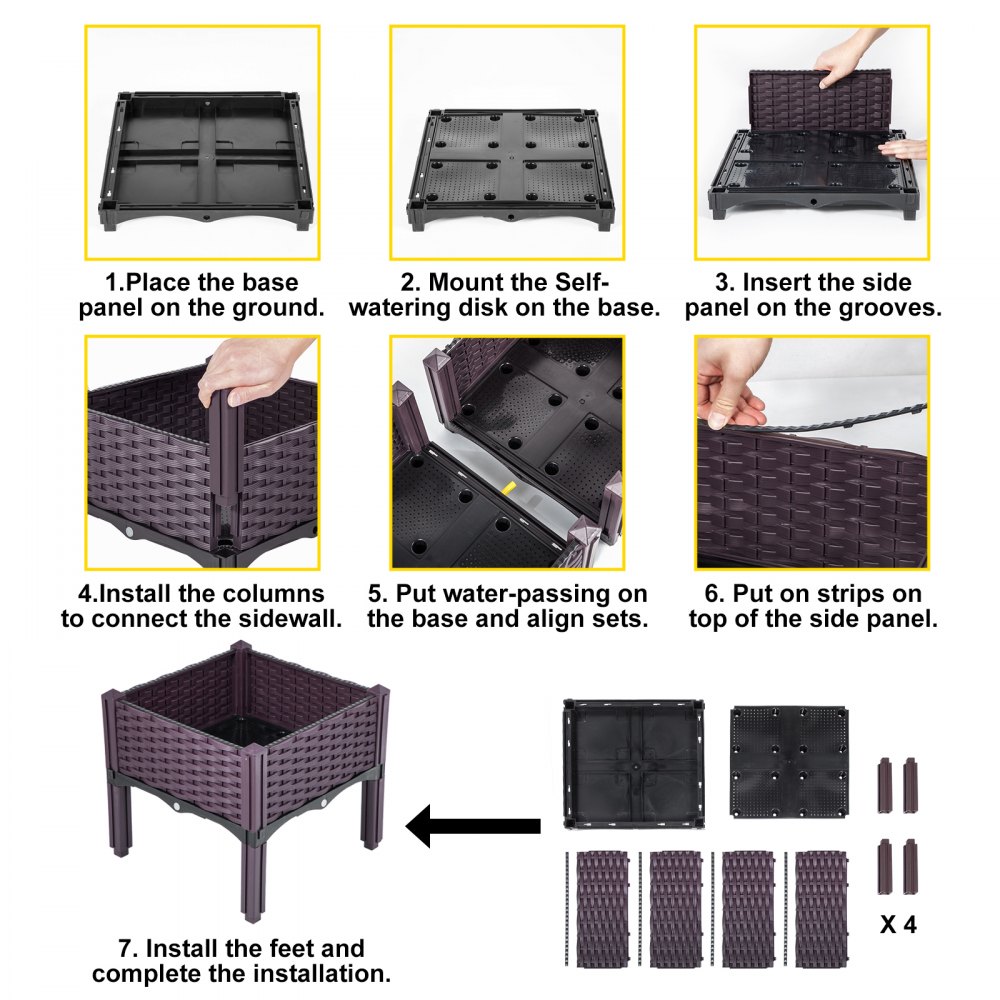 1.Place the base panel on the ground.

2. Mount the Self-watering disk on the base.

3. Insert the side panel on the grooves.

4.Install the columns to connect the sidewall.

5. Put water-passing on the base and align sets.

6. Put on strips on top of the side panel.

7. Install the feet and complete the installation.

X 4