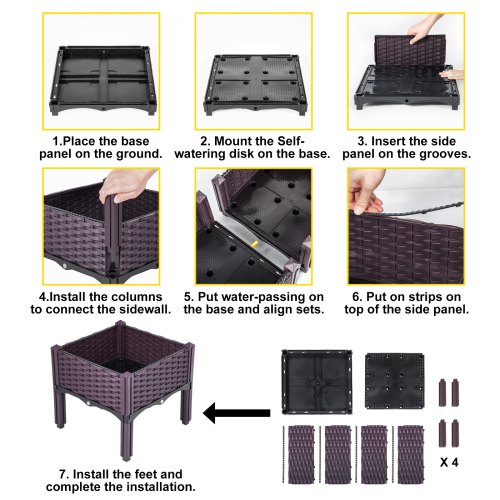 1.Place the base panel on the ground.

2. Mount the Self-watering disk on the base.

3. Insert the side panel on the grooves.

4.Install the columns to connect the sidewall.

5. Put water-passing on the base and align sets.

6. Put on strips on top of the side panel.

7. Install the feet and complete the installation.

X 4