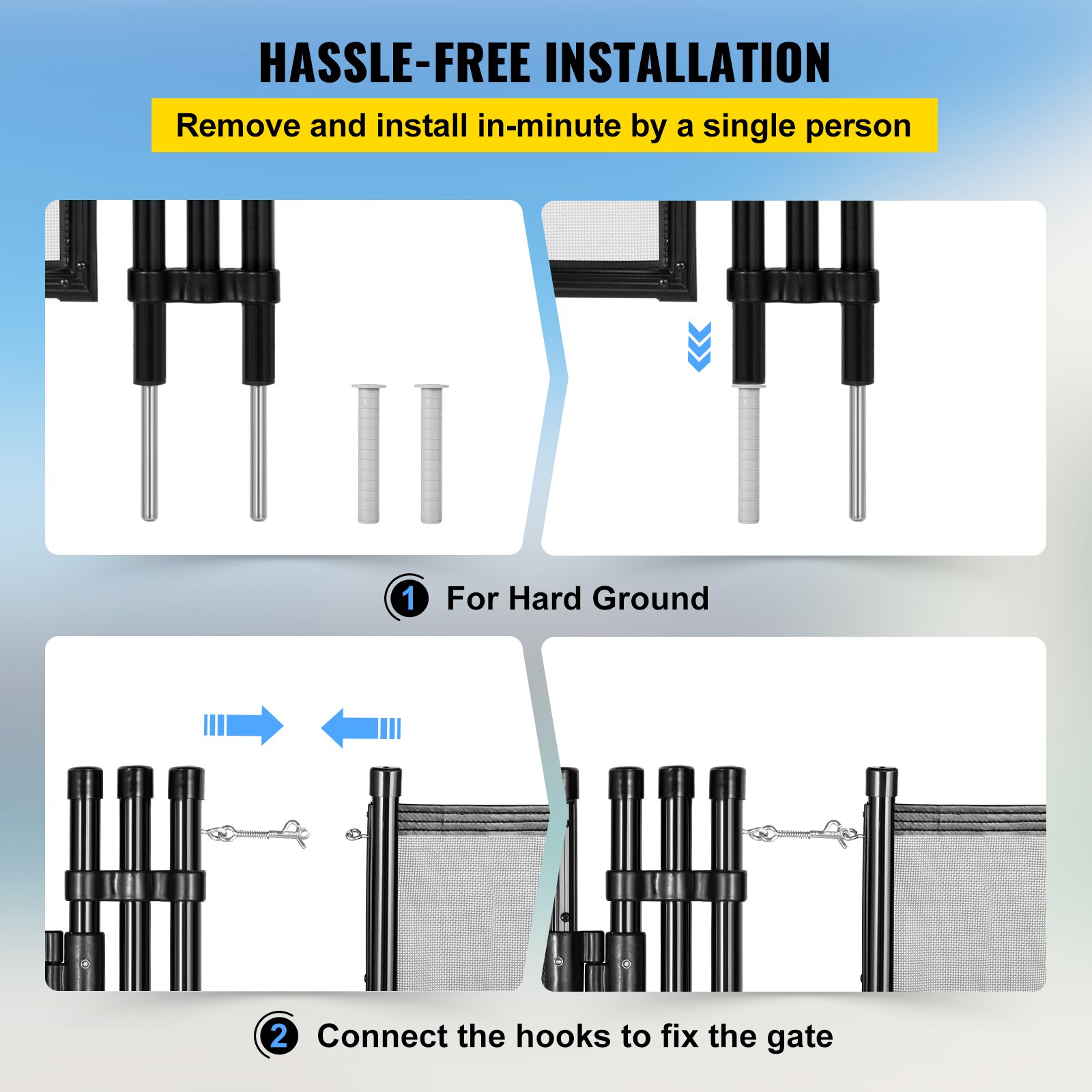 HASSLE-FREE INSTALLATION

Remove and install in-minute by a single person

1 For Hard Ground

2 Connect the hooks to fix the gate