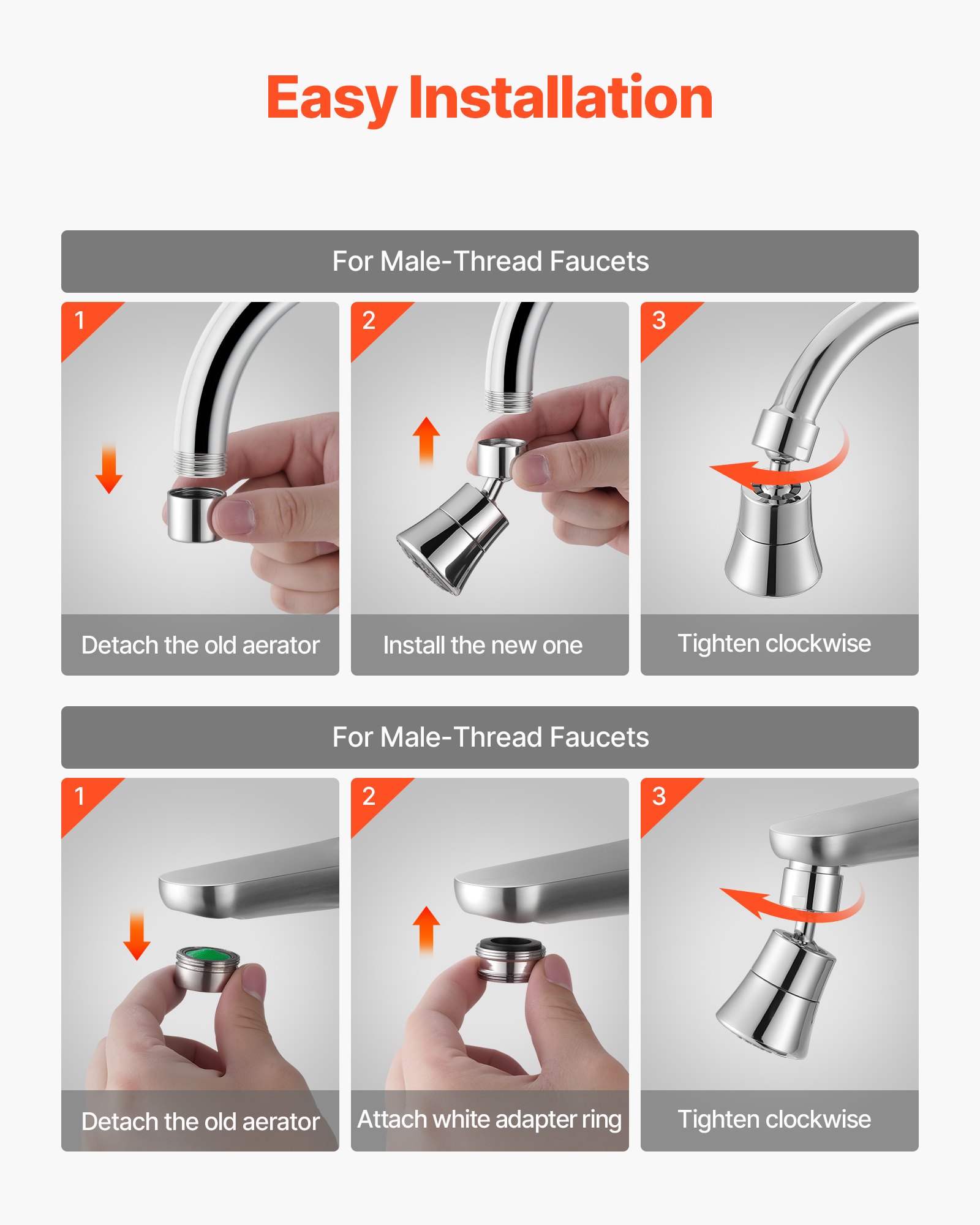 Easy Installation

For Male-Thread Faucets

1

Detach the old aerator

2

Install the new one

3

Tighten clockwise

For Male-Thread Faucets

1

Detach the old aerator

2

Attach white adapter ring

3

Tighten clockwise