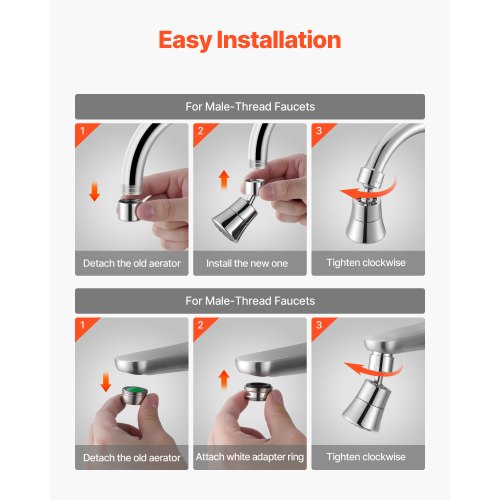 Easy Installation

For Male-Thread Faucets

1
Detach the old aerator

2
Install the new one

3
Tighten clockwise

For Male-Thread Faucets

1
Detach the old aerator

2
Attach white adapter ring

3
Tighten clockwise