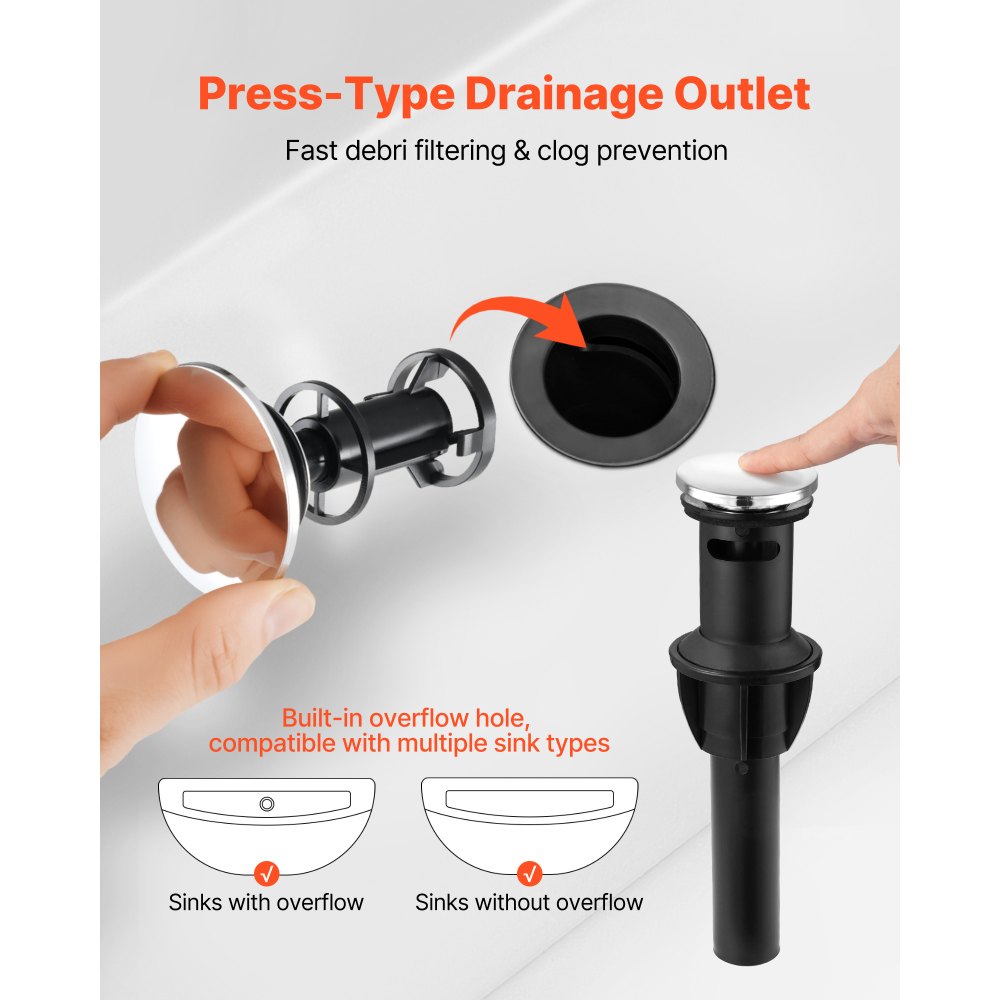 Press-Type Drainage Outlet

Fast debri filtering & clog prevention

Built-in overflow hole, compatible with multiple sink types

√
Sinks with overflow

√
Sinks without overflow