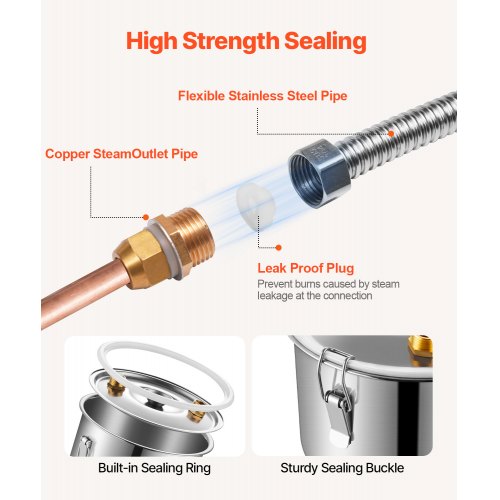 High Strength Sealing

Flexible Stainless Steel Pipe

Copper SteamOutlet Pipe

Leak Proof Plug
Prevent burns caused by steam leakage at the connection

Built-in Sealing Ring

Sturdy Sealing Buckle