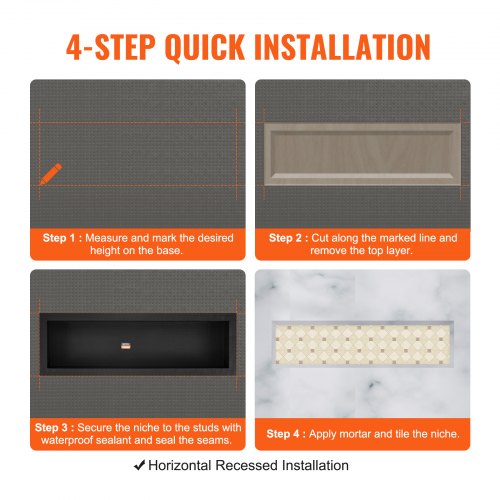 4-STEP QUICK INSTALLATION

Step 1 : Measure and mark the desired height on the base.

Step 2 : Cut along the marked line and remove the top layer.

Step 3 : Secure the niche to the studs with waterproof sealant and seal the seams.

Step 4 : Apply mortar and tile the niche.

✔ Horizontal Recessed Installation