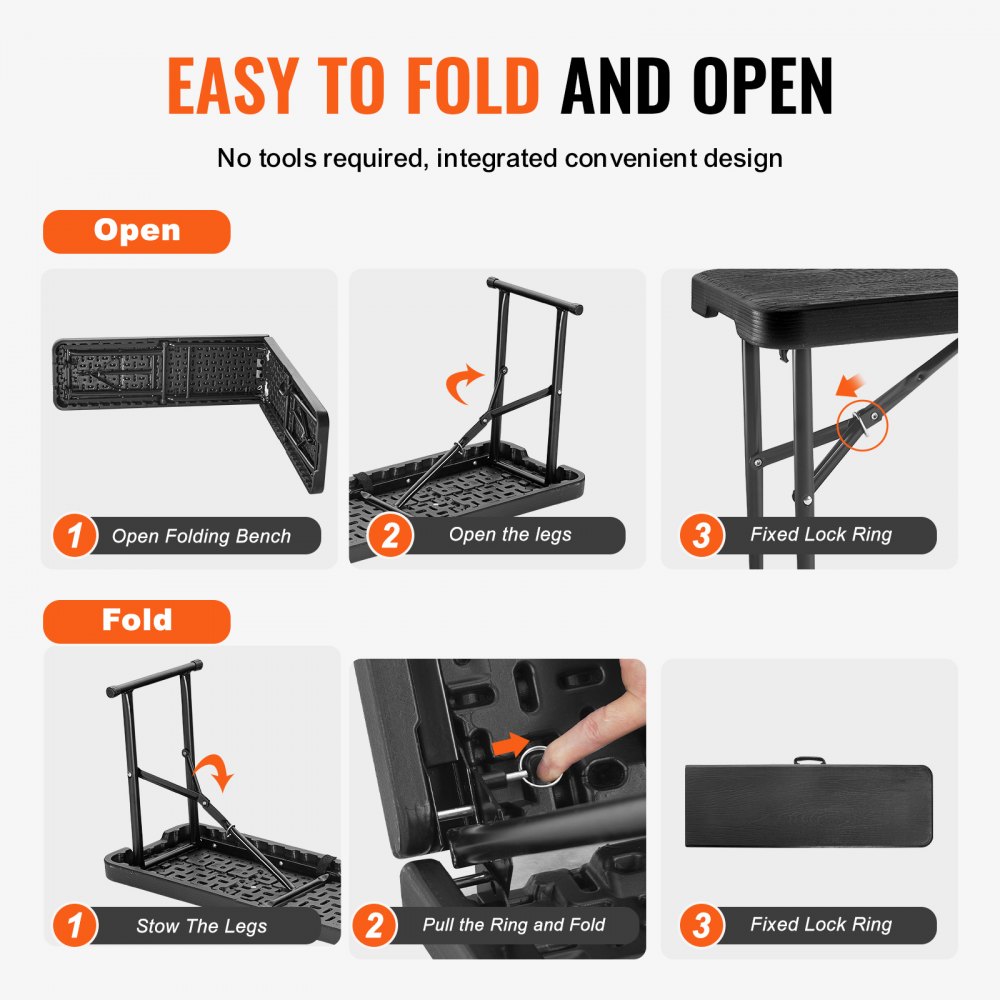 EASY TO FOLD AND OPEN

No tools required, integrated convenient design

Open

1 Open Folding Bench

2 Open the legs

3 Fixed Lock Ring

Fold

1 Stow The Legs

2 Pull the Ring and Fold

3 Fixed Lock Ring