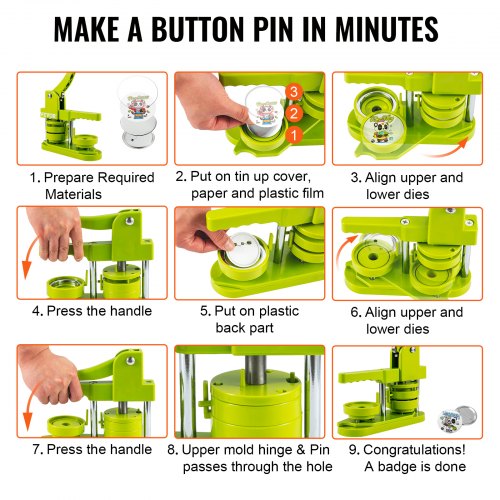 MAKE A BUTTON PIN IN MINUTES

3
2
1

1. Prepare Required Materials

2. Put on tin up cover, paper and plastic film

3. Align upper and lower dies

4. Press the handle

5. Put on plastic back part

6. Align upper and lower dies

7. Press the handle

8. Upper mold hinge & Pin passes through the hole

9. Congratulations! A badge is done