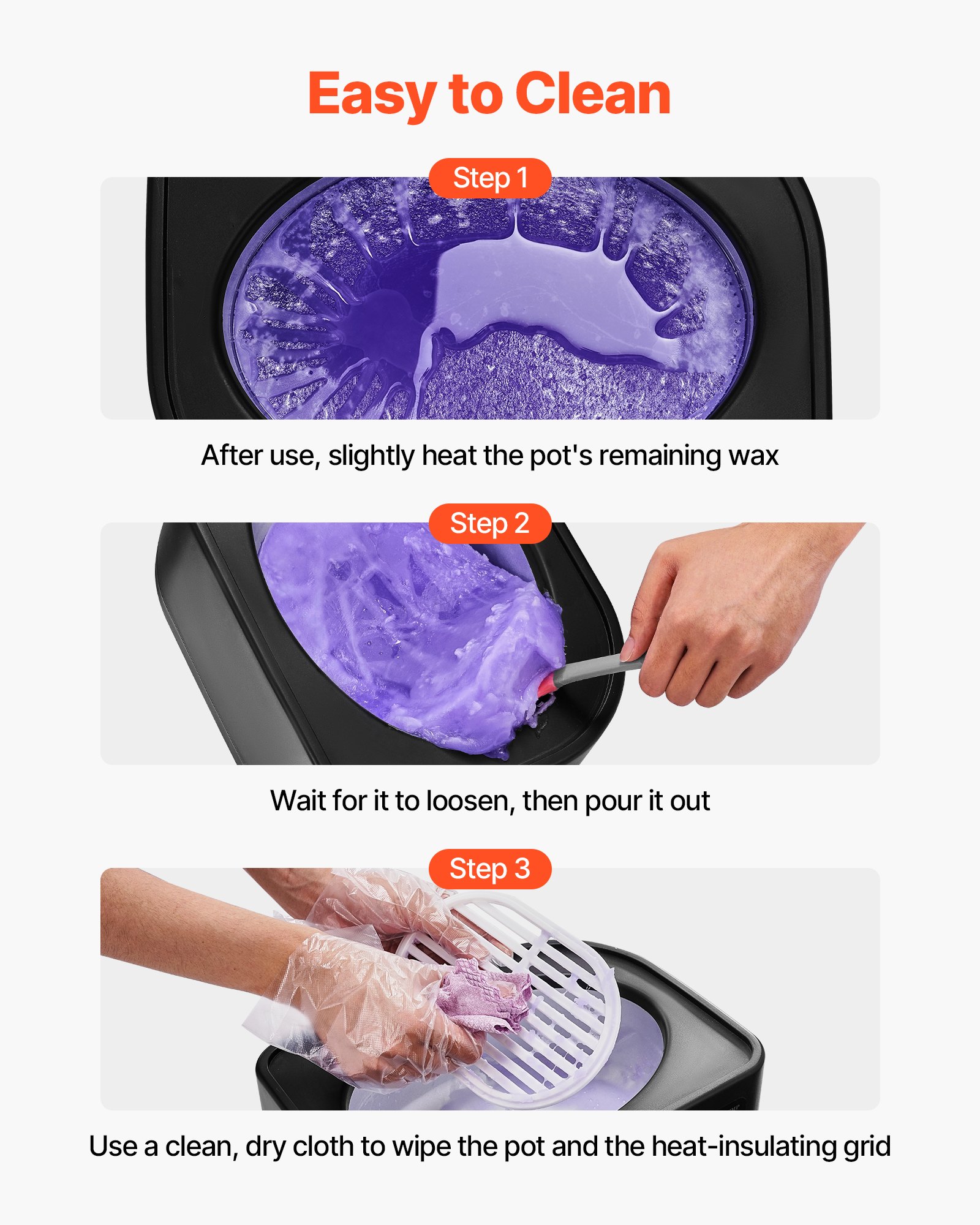 Easy to Clean

Step 1

After use, slightly heat the pot's remaining wax

Step 2

Wait for it to loosen, then pour it out

Step 3

Use a clean, dry cloth to wipe the pot and the heat-insulating grid