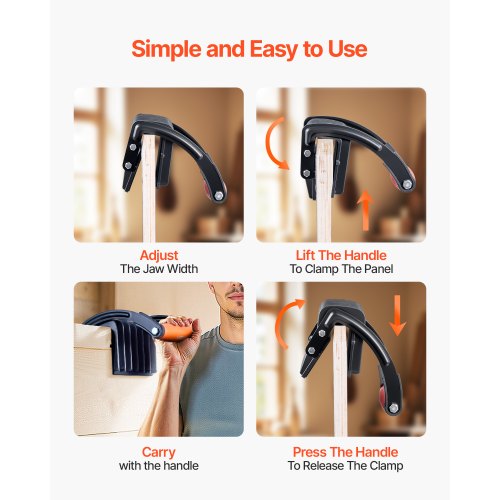 Simple and Easy to Use

Adjust
The Jaw Width

Lift The Handle
To Clamp The Panel

Carry
with the handle

Press The Handle
To Release The Clamp