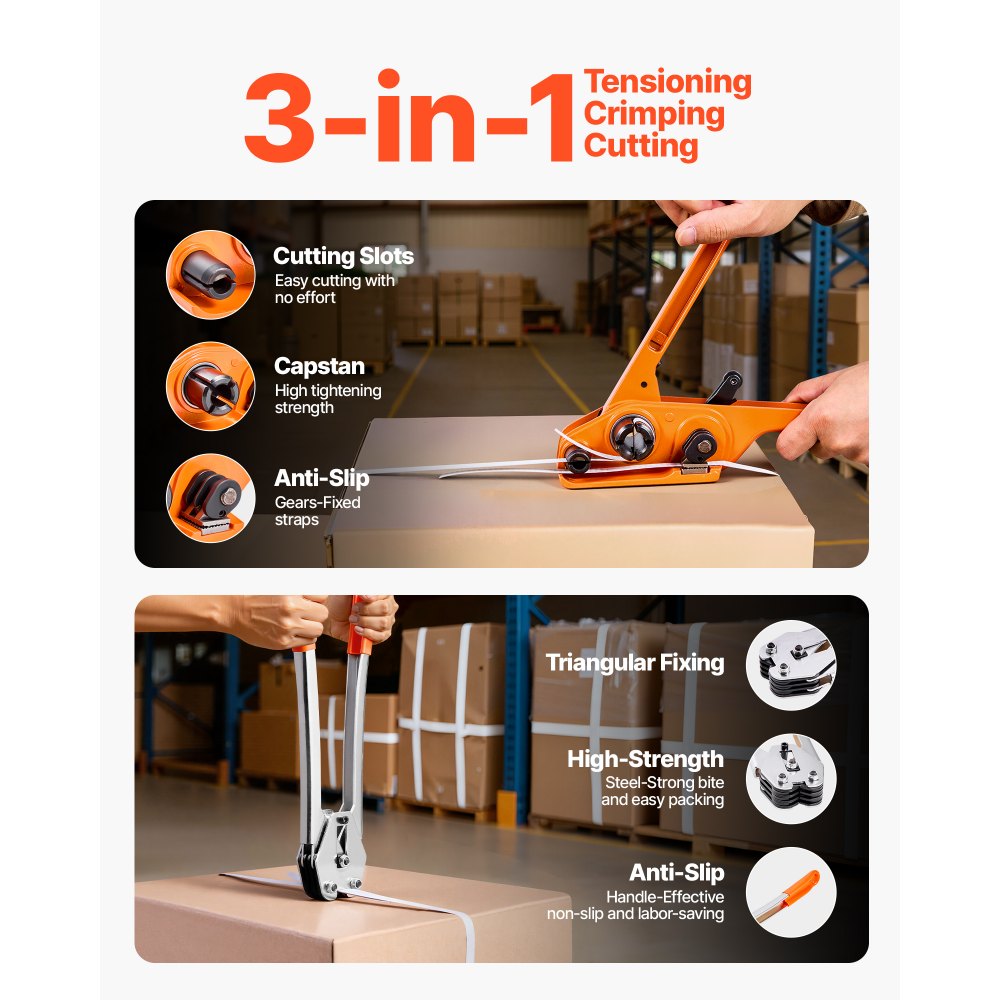 3-in-1 Tensioning Crimping Cutting

Cutting Slots
Easy cutting with no effort

Capstan
High tightening strength

Anti-Slip
Gears-Fixed straps

Triangular Fixing

High-Strength
Steel-Strong bite and easy packing

Anti-Slip
Handle-Effective non-slip and labor-saving