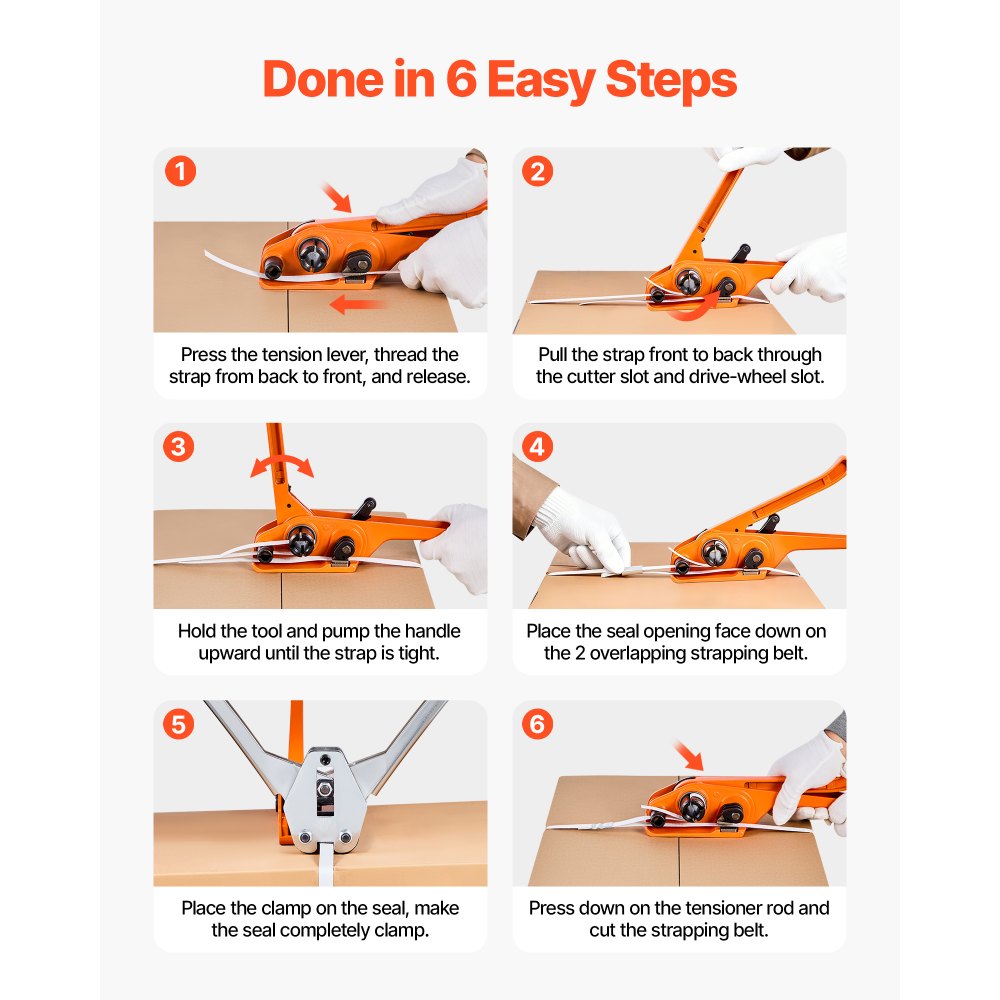 Done in 6 Easy Steps

1

Press the tension lever, thread the strap from back to front, and release.

2

Pull the strap front to back through the cutter slot and drive-wheel slot.

3

Hold the tool and pump the handle upward until the strap is tight.

4

Place the seal opening face down on the 2 overlapping strapping belt.

5

Place the clamp on the seal, make the seal completely clamp.

6

Press down on the tensioner rod and cut the strapping belt.