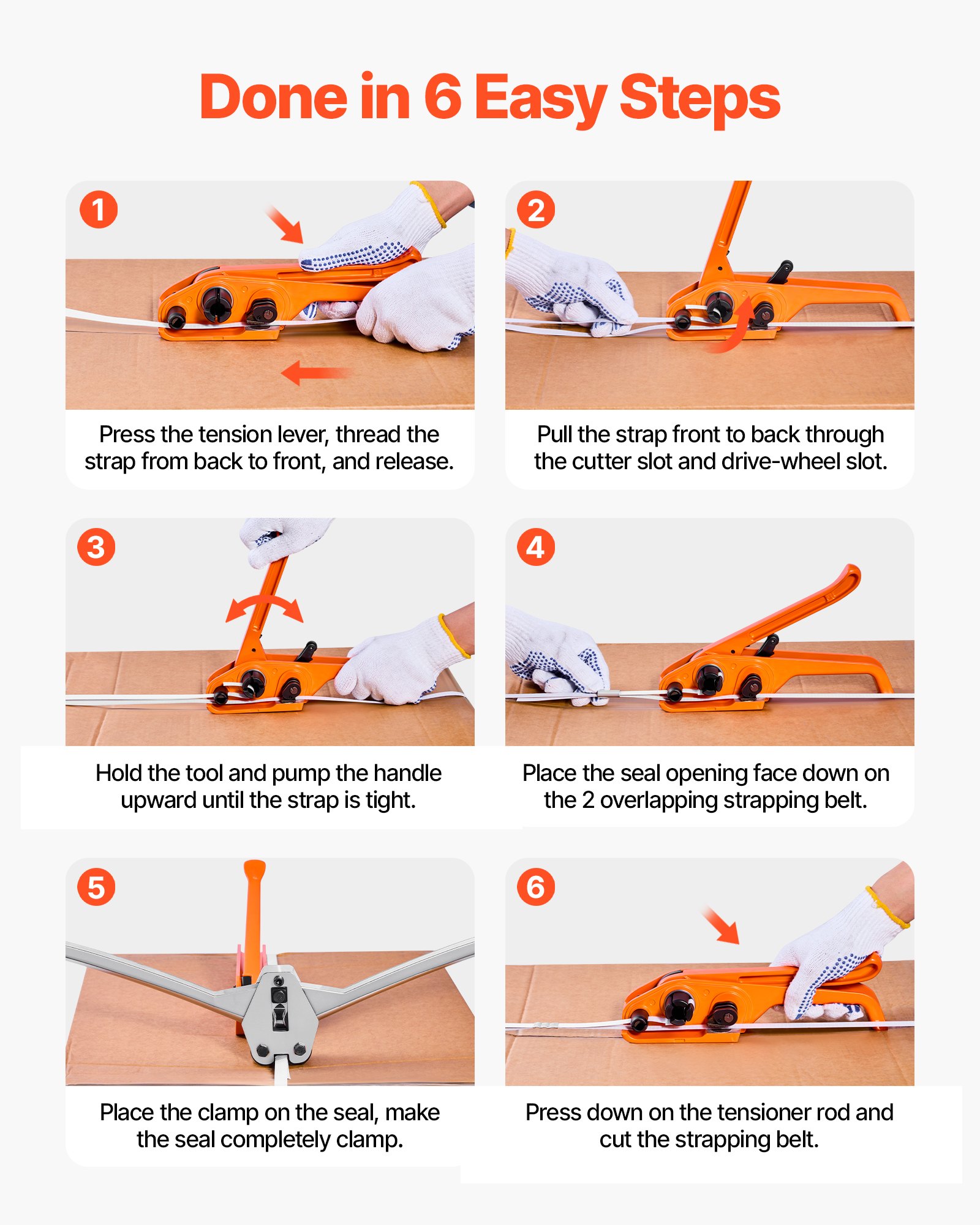 Done in 6 Easy Steps

1

Press the tension lever, thread the strap from back to front, and release.

2

Pull the strap front to back through the cutter slot and drive-wheel slot.

3

Hold the tool and pump the handle upward until the strap is tight.

4

Place the seal opening face down on the 2 overlapping strapping belt.

5

Place the clamp on the seal, make the seal completely clamp.

6

Press down on the tensioner rod and cut the strapping belt.