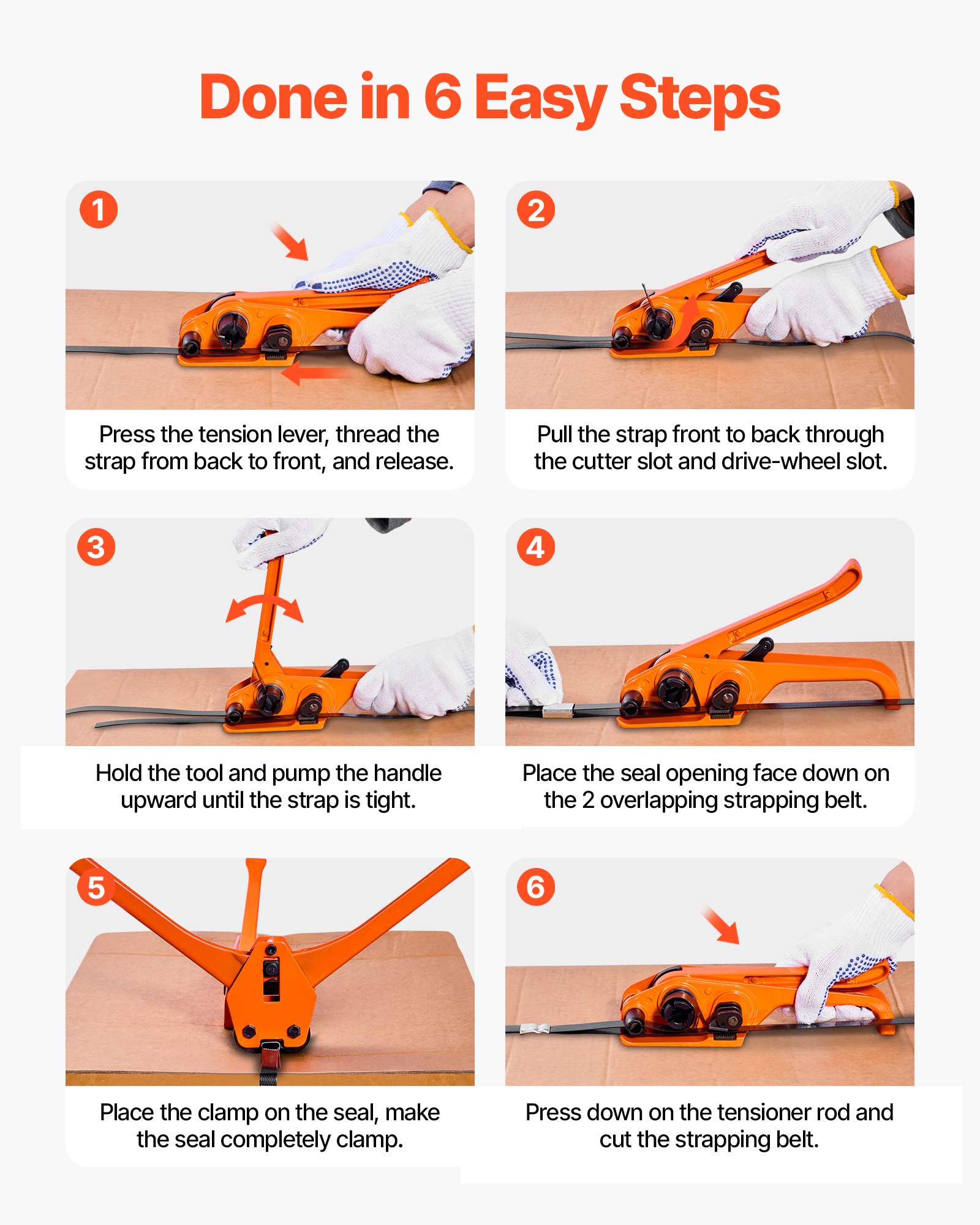 Done in 6 Easy Steps

1

Press the tension lever, thread the strap from back to front, and release.

2

Pull the strap front to back through the cutter slot and drive-wheel slot.

3

Hold the tool and pump the handle upward until the strap is tight.

4

Place the seal opening face down on the 2 overlapping strapping belt.

5

Place the clamp on the seal, make the seal completely clamp.

6

Press down on the tensioner rod and cut the strapping belt.