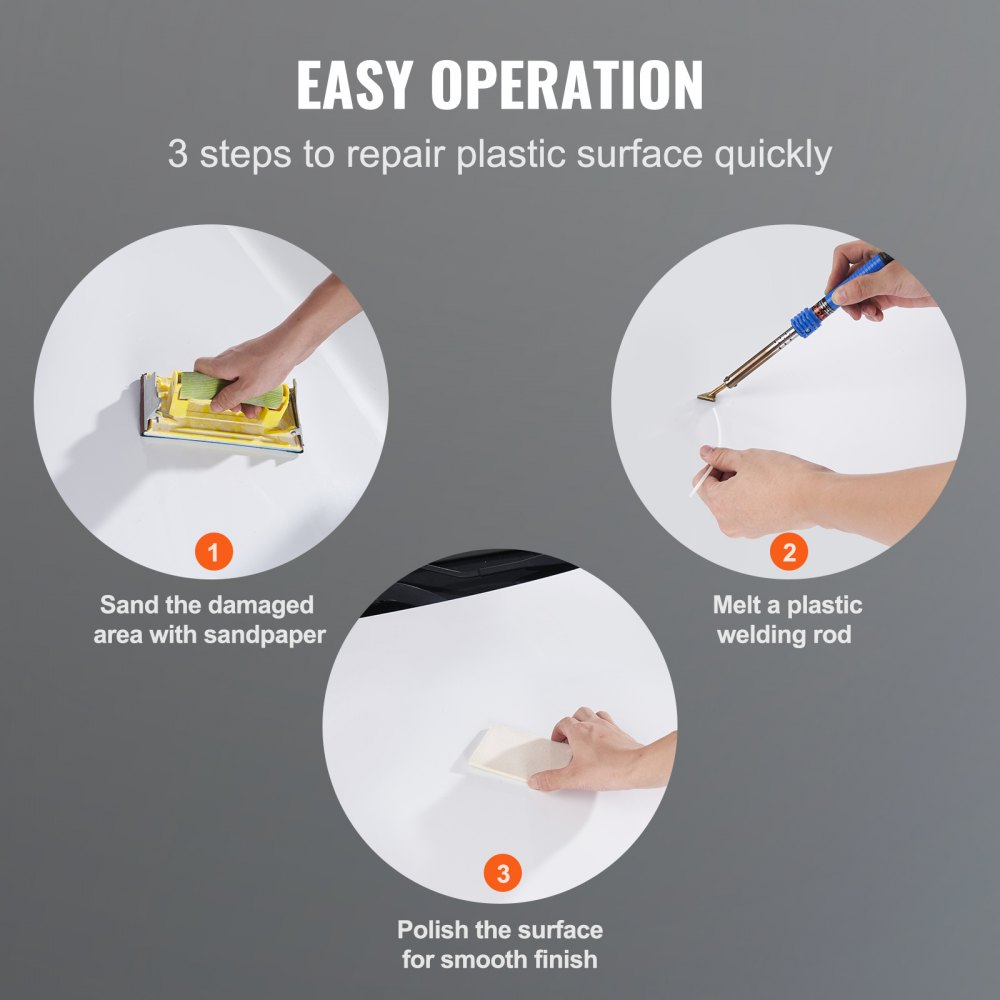 EASY OPERATION

3 steps to repair plastic surface quickly

1

Sand the damaged area with sandpaper

2

Melt a plastic welding rod

3

Polish the surface for smooth finish