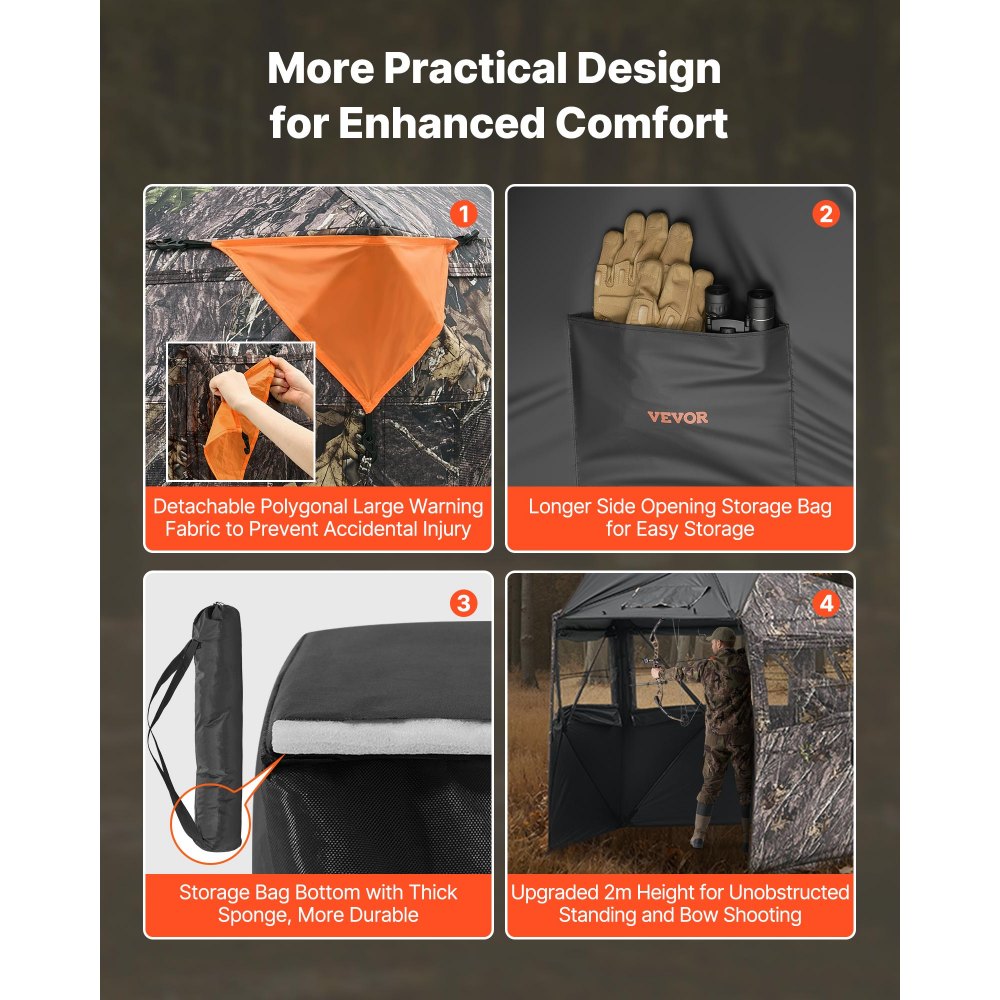 More Practical Design for Enhanced Comfort

1

Detachable Polygonal Large Warning Fabric to Prevent Accidental Injury

2

VEVOR

Longer Side Opening Storage Bag for Easy Storage

3

Storage Bag Bottom with Thick Sponge, More Durable

4

Upgraded 2m Height for Unobstructed Standing and Bow Shooting