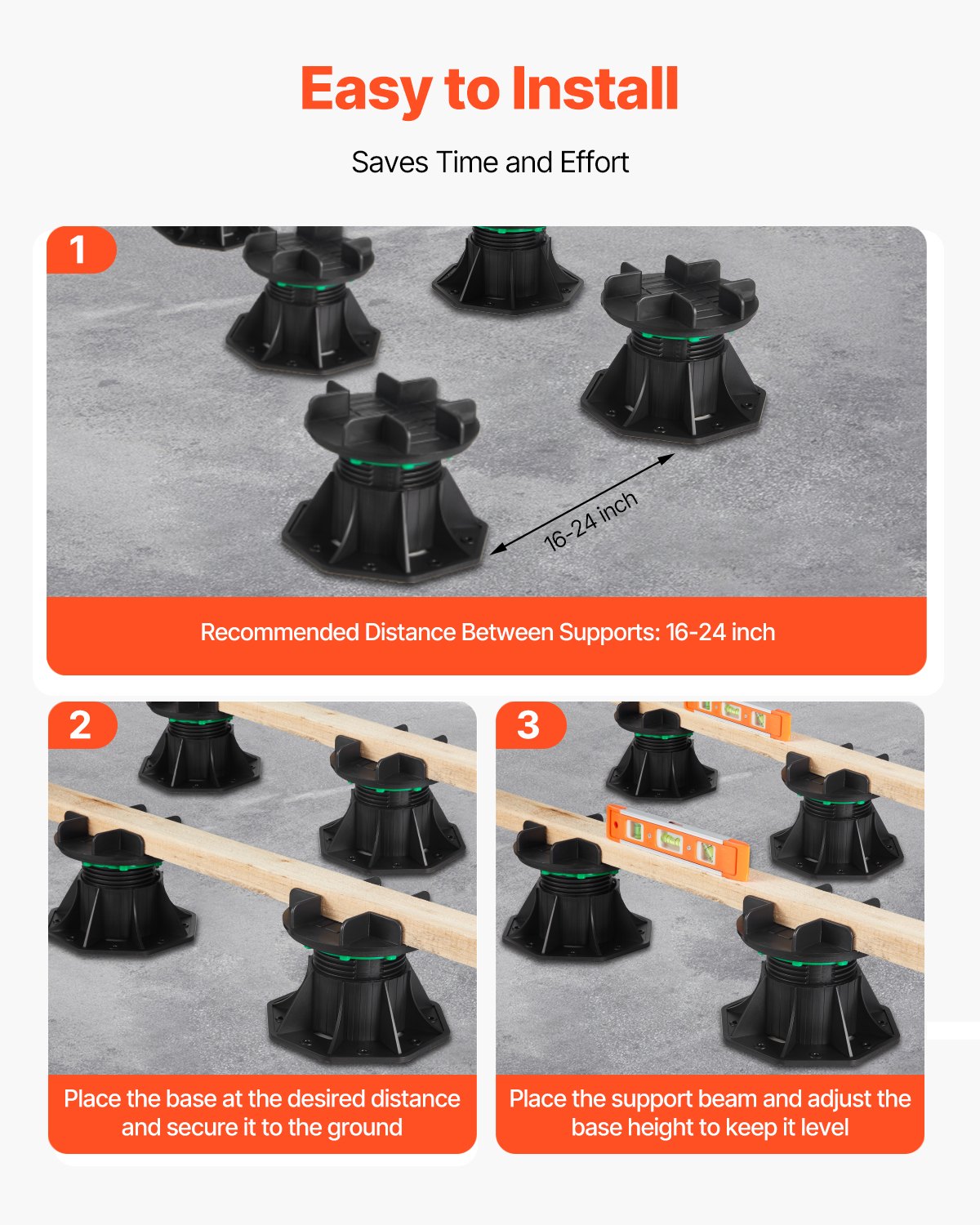 Easy to Install

Saves Time and Effort

1

16-24 inch

Recommended Distance Between Supports: 16-24 inch

2

Place the base at the desired distance and secure it to the ground

3

Place the support beam and adjust the base height to keep it level